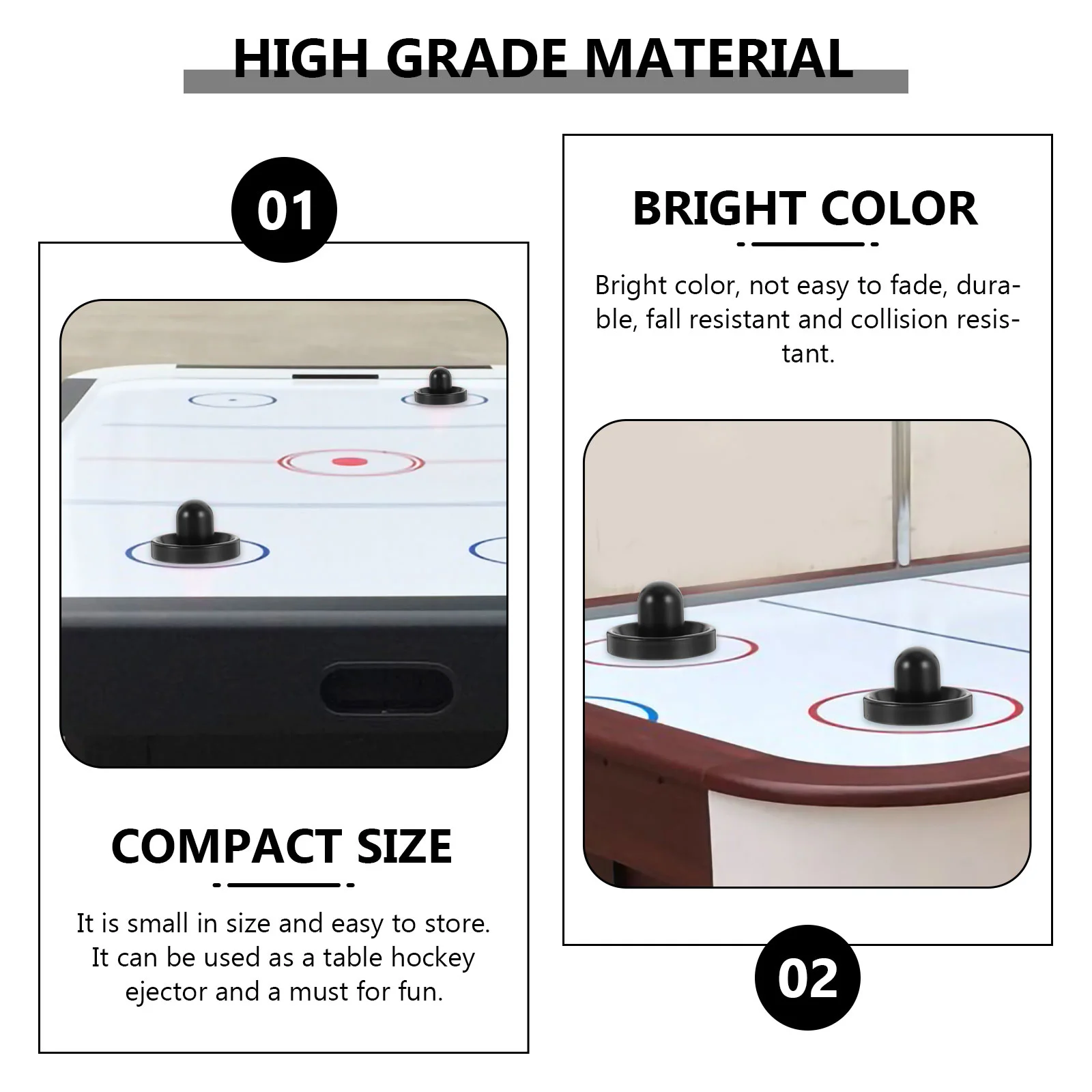 HIGH GRADE MATERIAL

01

COMPACT SIZE

It is small in size and easy to store. It can be used as a table hockey ejector and a must for fun.

BRIGHT COLOR

Bright color, not easy to fade, durable, fall resistant and collision resistant.

02