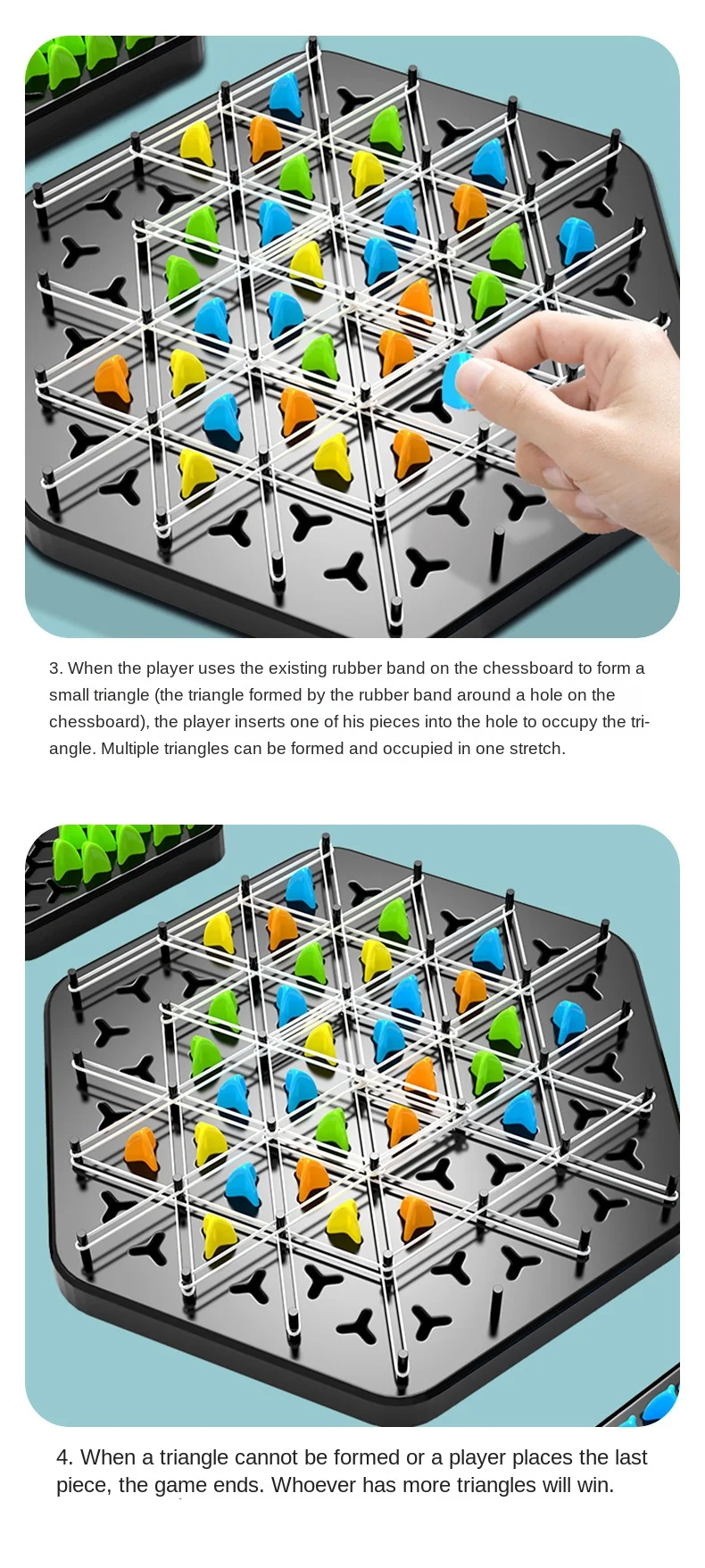 3. When the player uses the existing rubber band on the chessboard to form a small triangle (the triangle formed by the rubber band around a hole on the chessboard), the player inserts one of his pieces into the hole to occupy the triangle. Multiple triangles can be formed and occupied in one stretch.

4. When a triangle cannot be formed or a player places the last piece, the game ends. Whoever has more triangles will win.