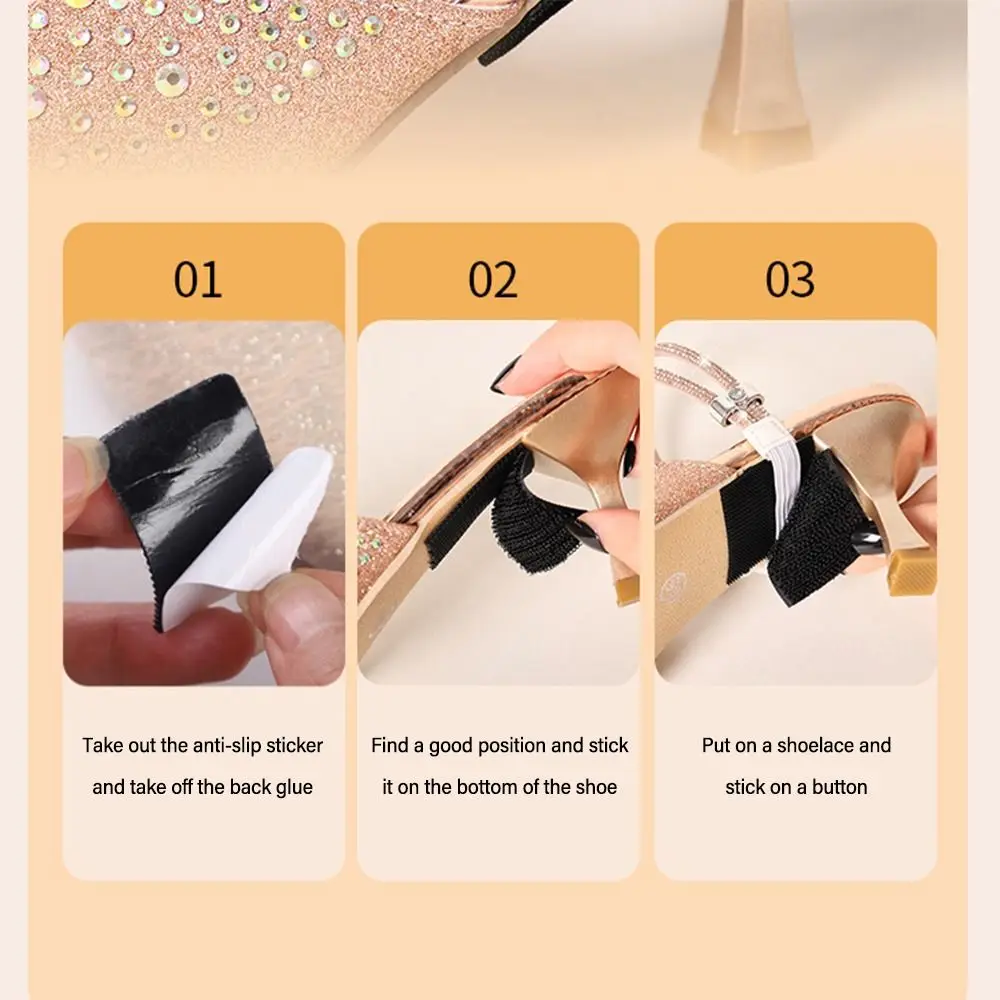 01

Take out the anti-slip sticker and take off the back glue

02

Find a good position and stick it on the bottom of the shoe

03

Put on a shoelace and stick on a button