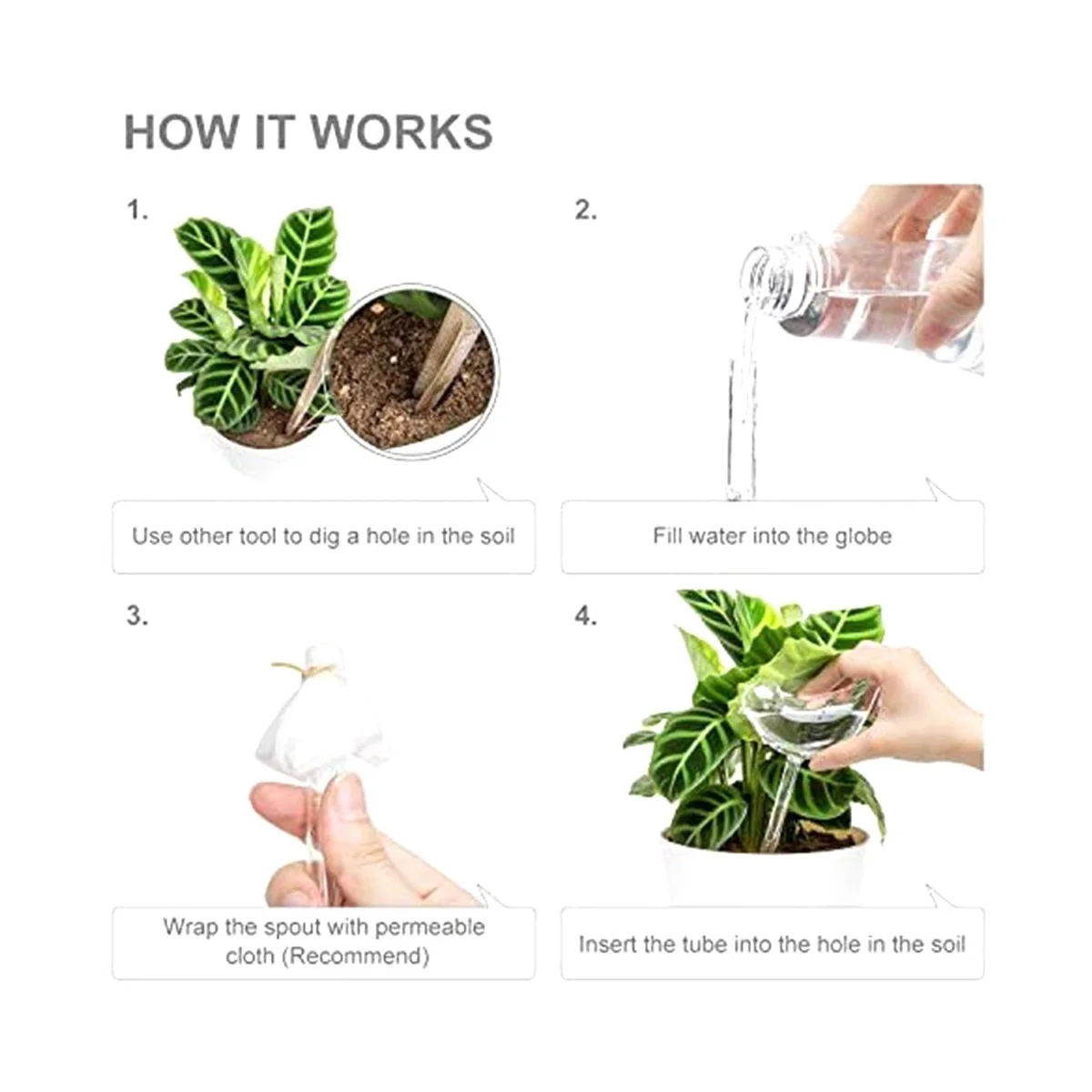 HOW IT WORKS

1.

Use other tool to dig a hole in the soil

2.

Fill water into the globe

3.

Wrap the spout with permeable cloth (Recommend)

4.

Insert the tube into the hole in the soil