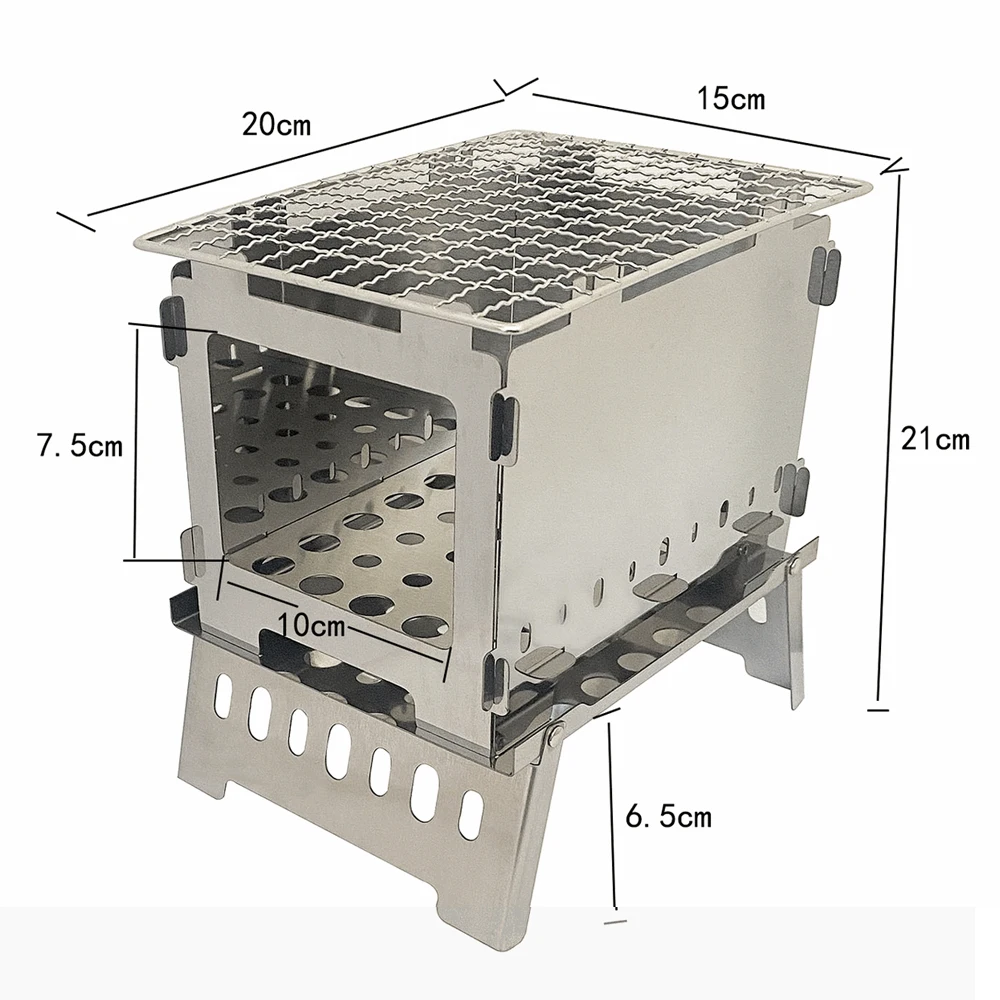 20cm
15cm
7.5cm
21cm
10cm
6.5cm