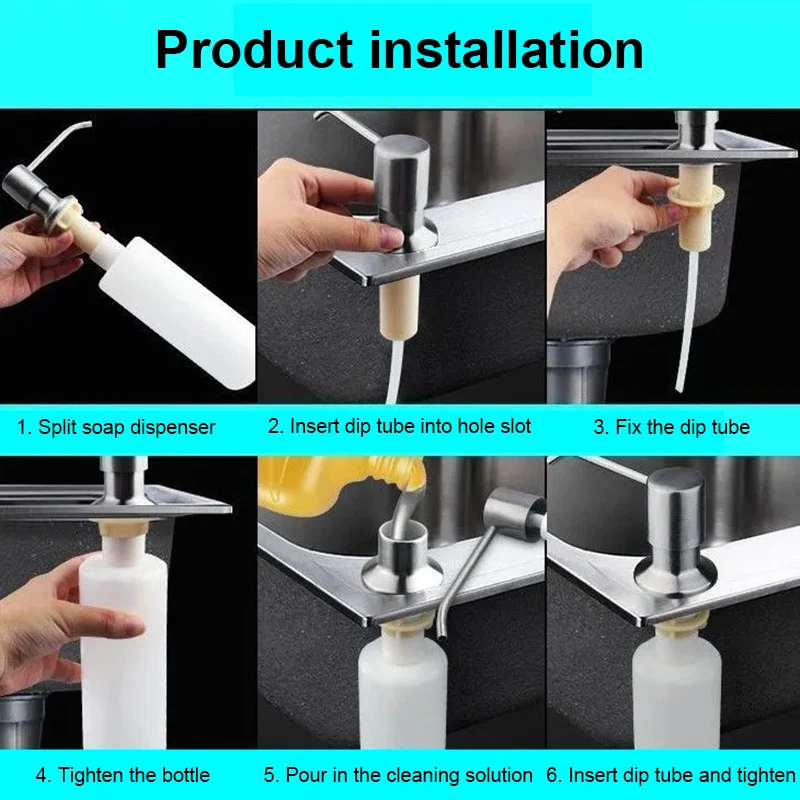 Product installation

1. Split soap dispenser

2. Insert dip tube into hole slot

3. Fix the dip tube

4. Tighten the bottle

5. Pour in the cleaning solution

6. Insert dip tube and tighten