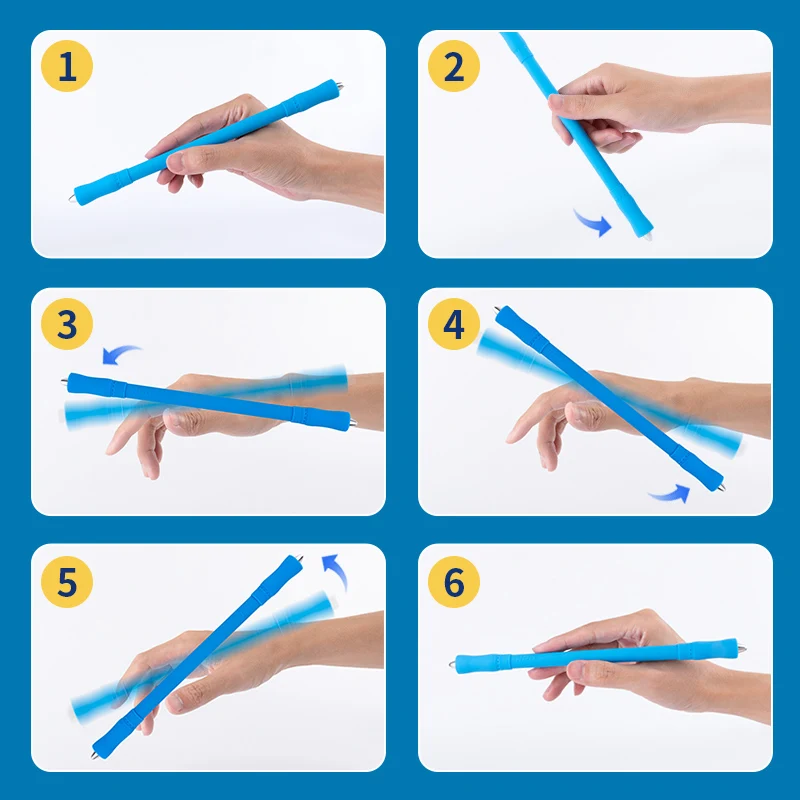 1

2

3

4

5

6