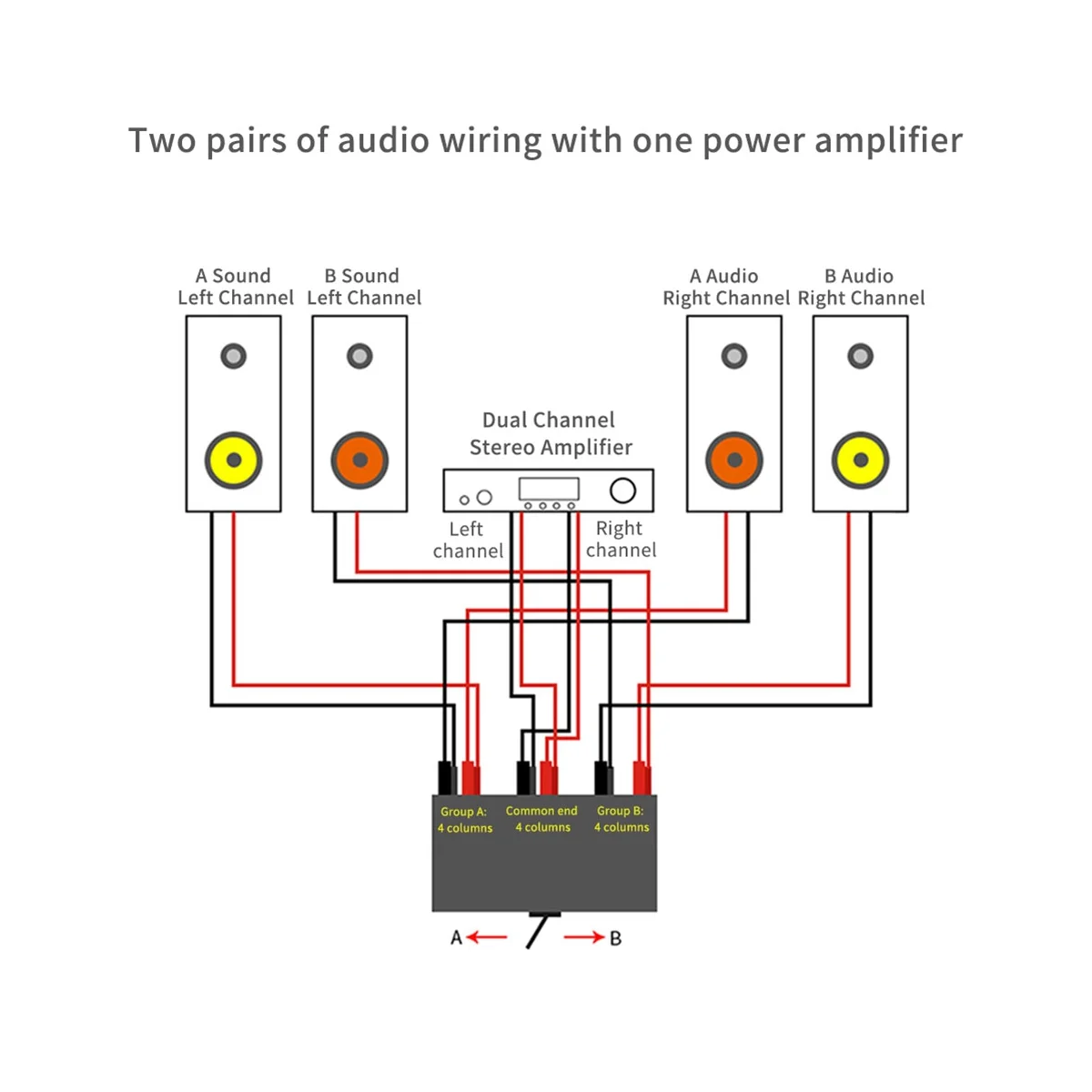 Two pairs of audio wiring with one power amplifier

A Sound
Left Channel

B Sound
Left Channel

A Audio
Right Channel

B Audio
Right Channel

Dual Channel
Stereo Amplifier

Left
channel

Right
channel

Group A:
4 columns

Common end
4 columns

Group B:
4 columns

A

B