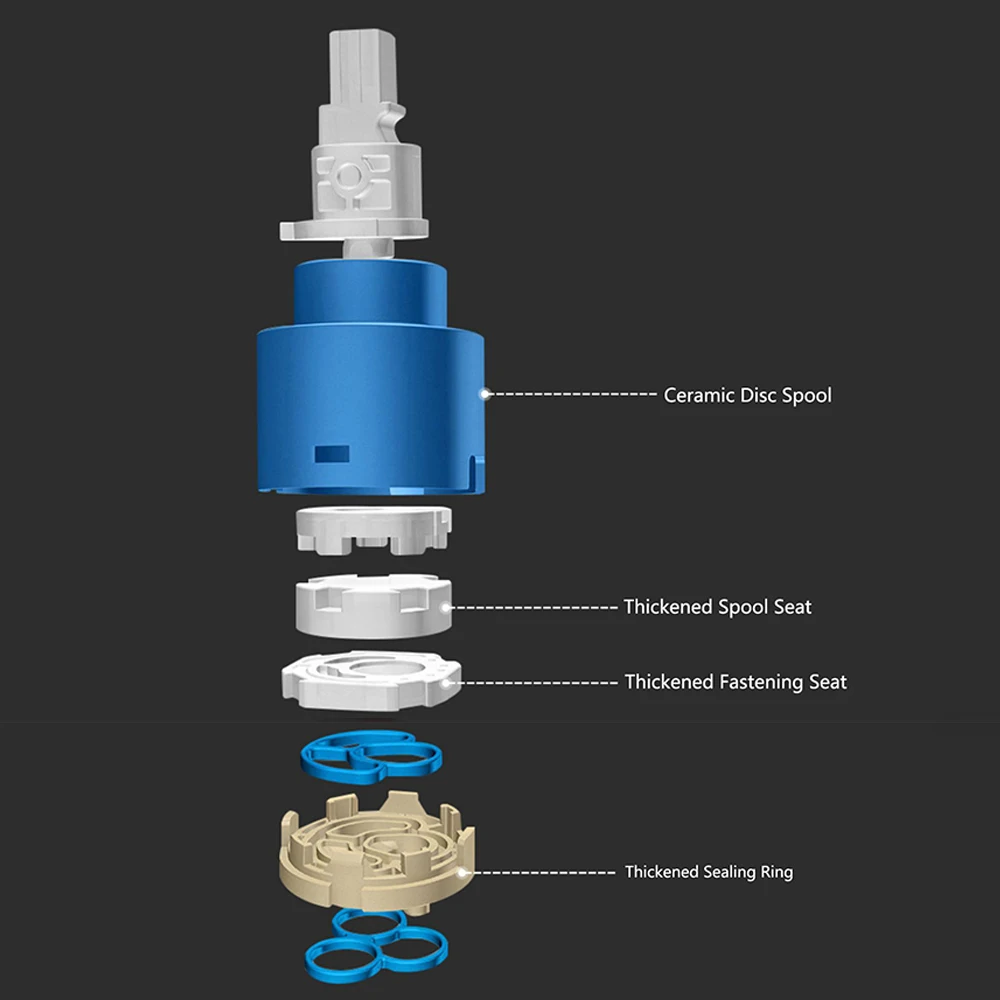 Ceramic Disc Spool

Thickened Spool Seat

Thickened Fastening Seat

Thickened Sealing Ring