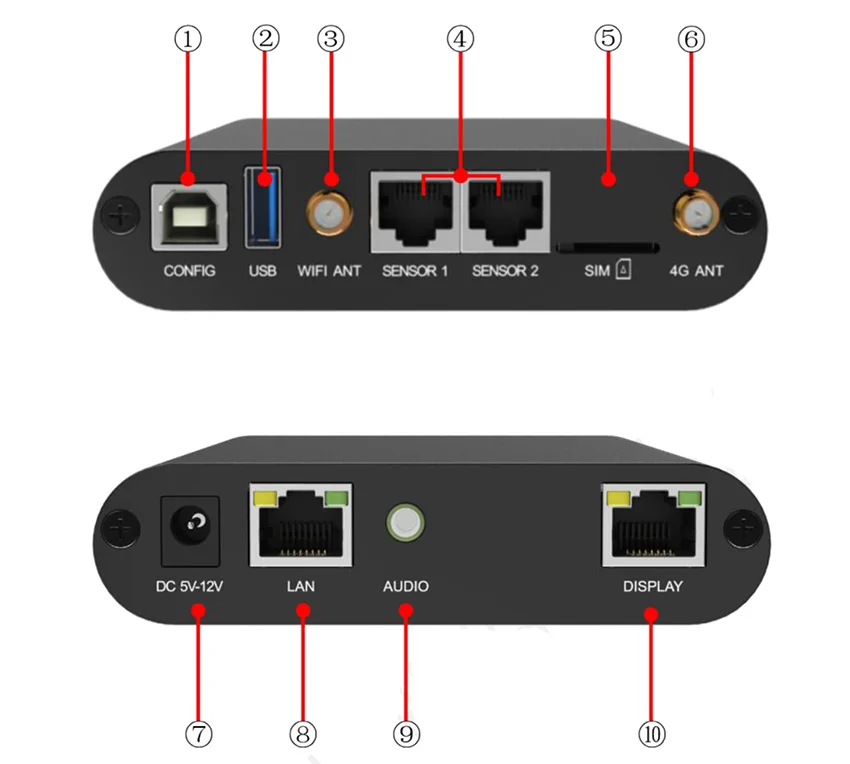 ① ② ③ ④ ⑤ ⑥

CONFIG USB WIFI ANT SENSOR 1 SENSOR 2 SIM 4G ANT

DC 5V-12V LAN AUDIO DISPLAY

⑦ ⑧ ⑨ ⑩