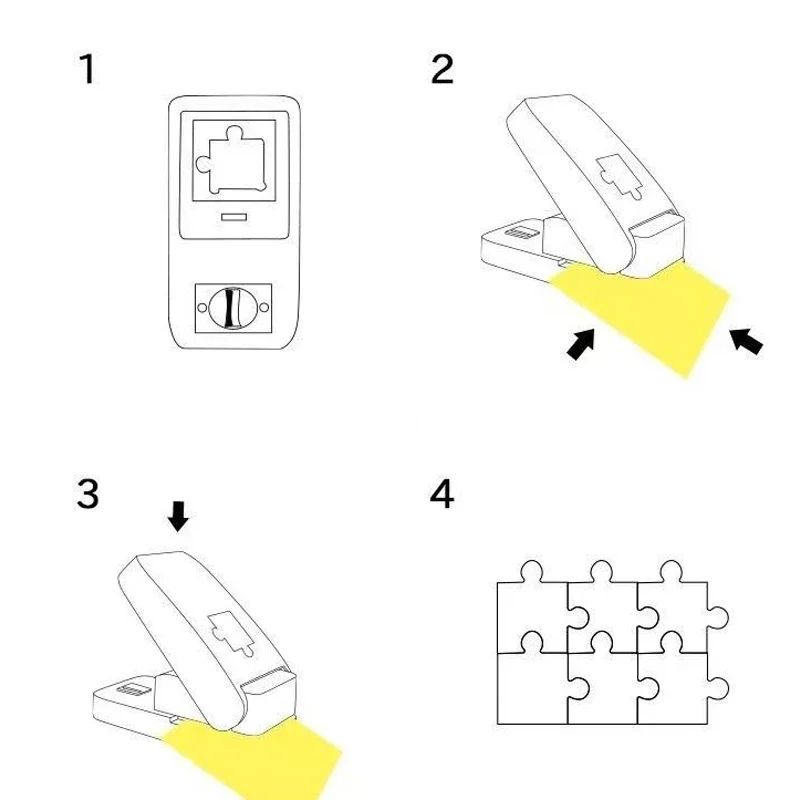 1

2

3

4