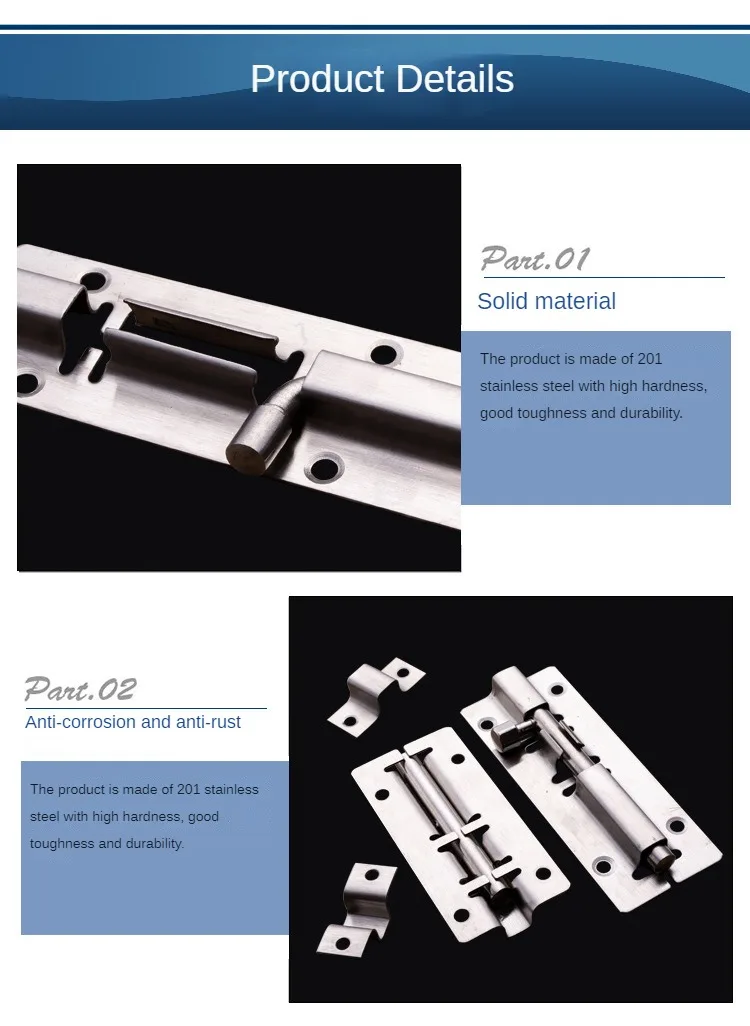 Product Details

Part.01

Solid material

The product is made of 201 stainless steel with high hardness, good toughness and durability.

Part.02

Anti-corrosion and anti-rust

The product is made of 201 stainless steel with high hardness, good toughness and durability.