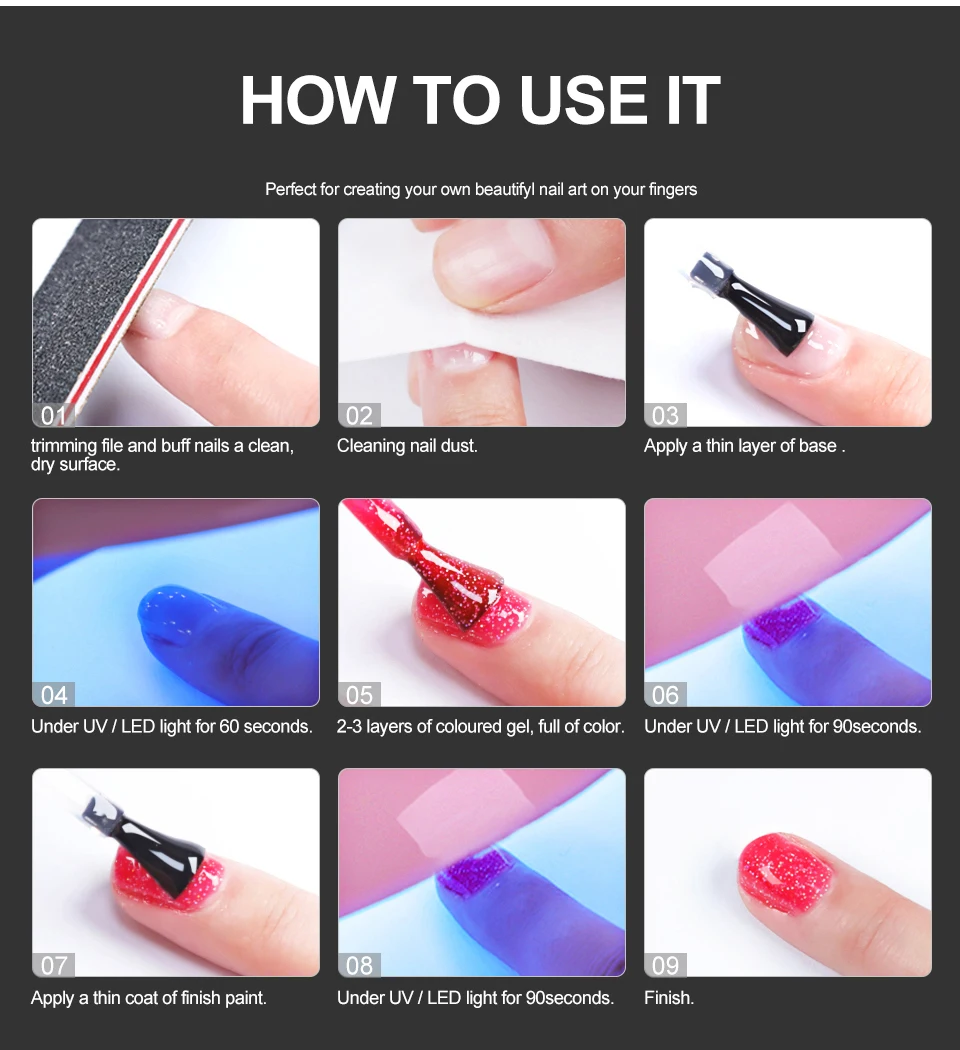 HOW TO USE IT

Perfect for creating your own beautifyl nail art on your fingers

01
trimming file and buff nails a clean, dry surface.

02
Cleaning nail dust.

03
Apply a thin layer of base .

04
Under UV / LED light for 60 seconds.

05
2-3 layers of coloured gel, full of color.

06
Under UV / LED light for 90seconds.

07
Apply a thin coat of finish paint.

08
Under UV / LED light for 90seconds.

09
Finish.