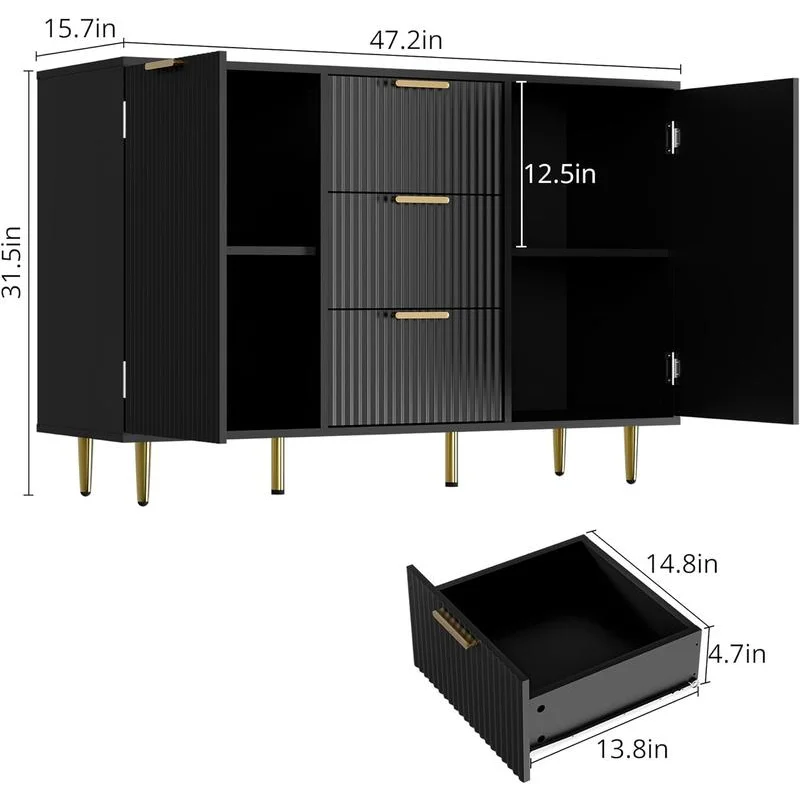 15.7in
47.2in
31.5in
12.5in
14.8in
4.7in
13.8in