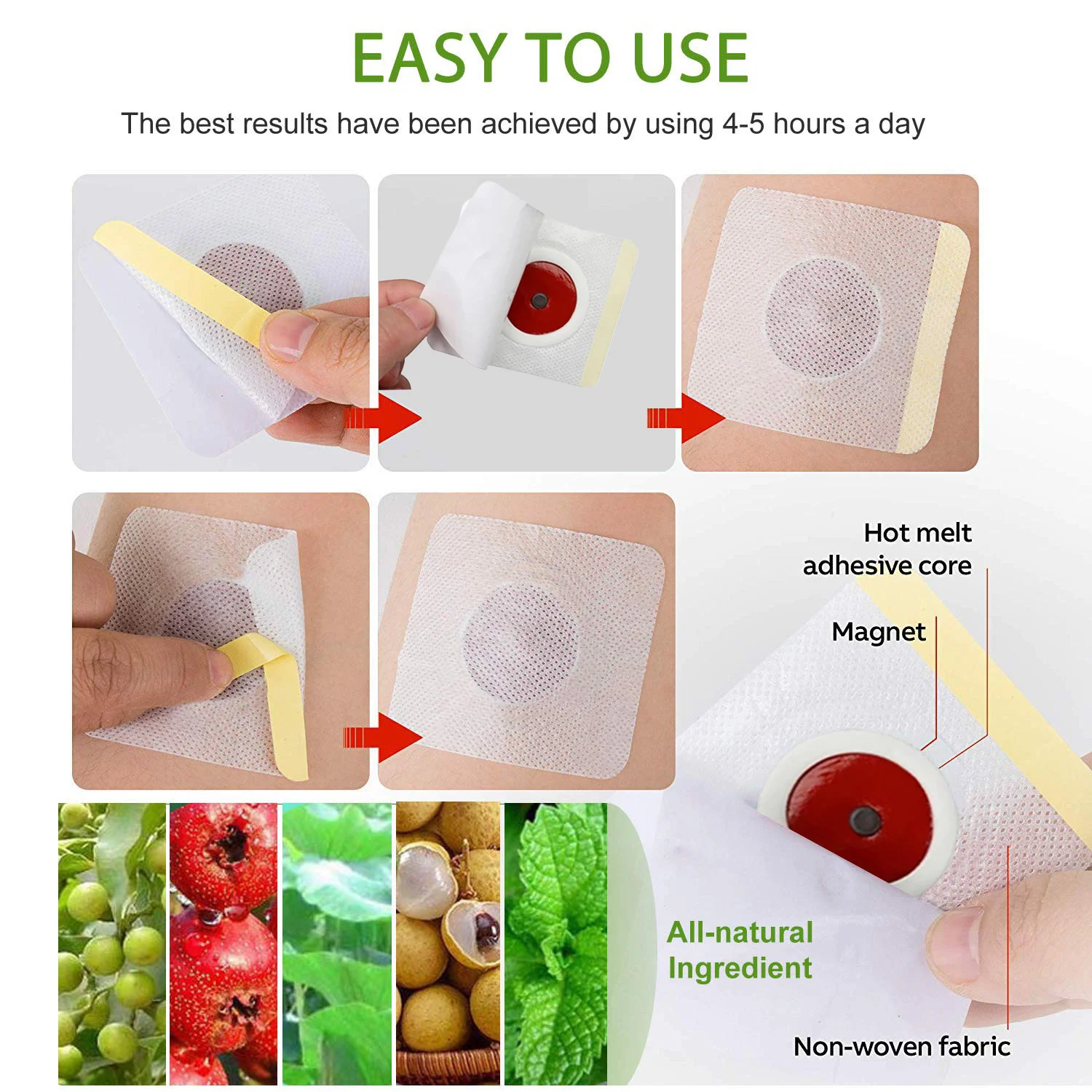 EASY TO USE

The best results have been achieved by using 4-5 hours a day

Hot melt adhesive core

Magnet

All-natural Ingredient

Non-woven fabric