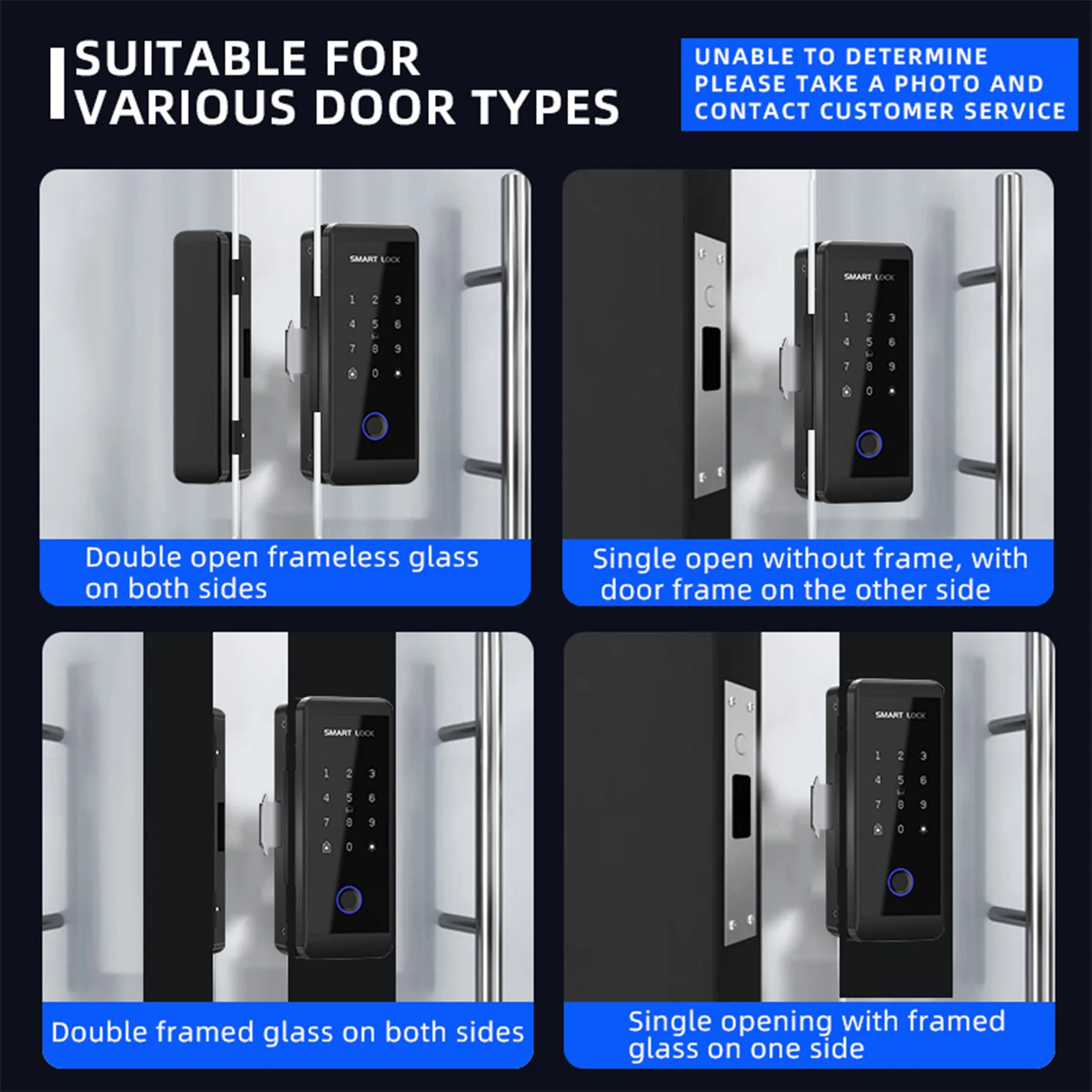 SUITABLE FOR VARIOUS DOOR TYPES

UNABLE TO DETERMINE PLEASE TAKE A PHOTO AND CONTACT CUSTOMER SERVICE

SMART LOCK
1 2 3
4 5 6
7 8 9
0

Double open frameless glass on both sides

SMART LOCK
1 2 3
4 5 6
7 8 9
0

Single open without frame, with door frame on the other side

SMART LOCK
1 2 3
4 5 6
7 8 9
0

Double framed glass on both sides

SMART LOCK
1 2 3
4 5 6
7 8 9
0

Single opening with framed glass on one side