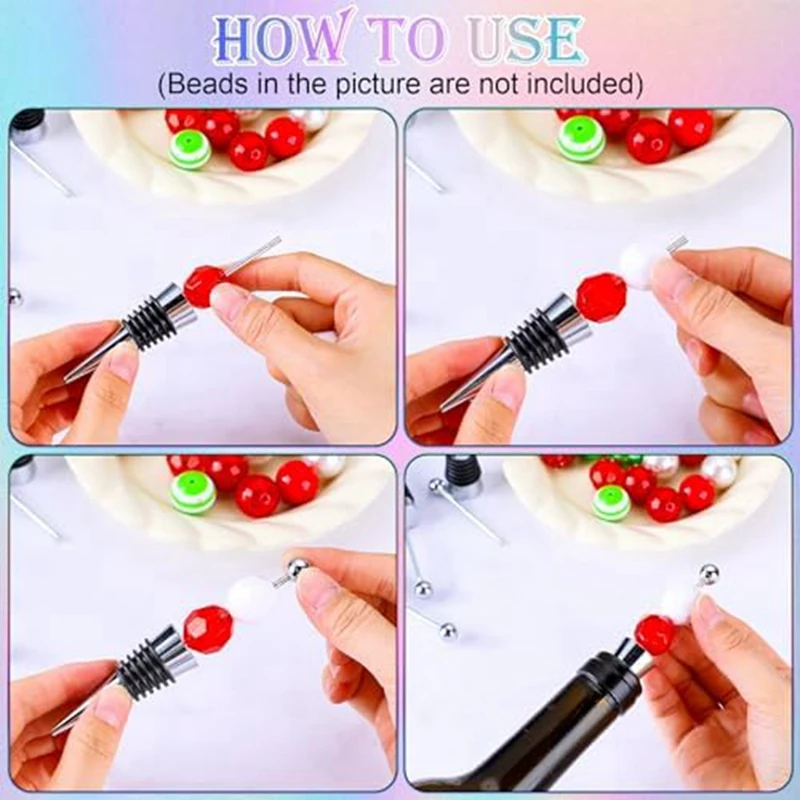 HOW TO USE
(Beads in the picture are not included)