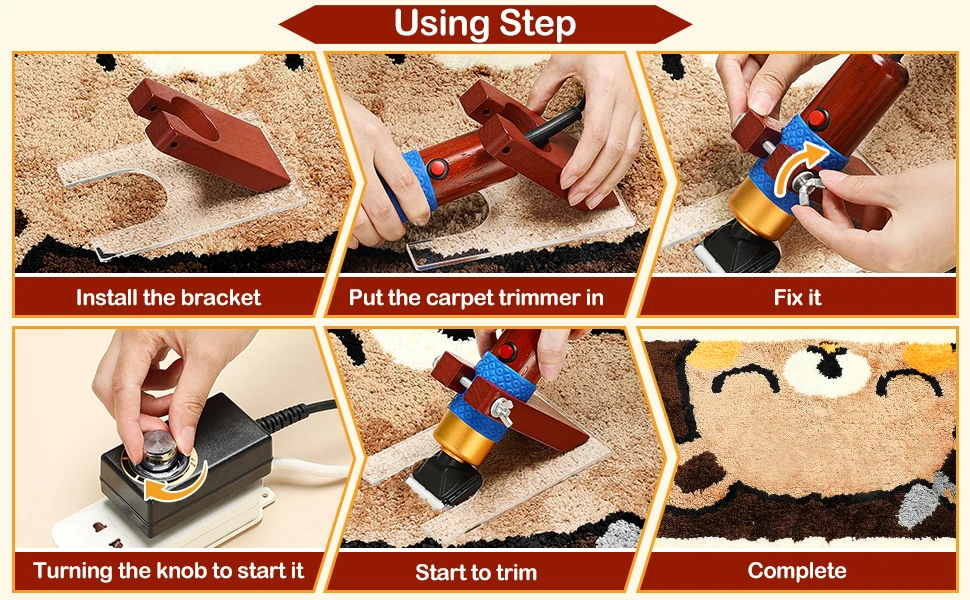 Using Step

Install the bracket

Put the carpet trimmer in

Fix it

Turning the knob to start it

Start to trim

Complete