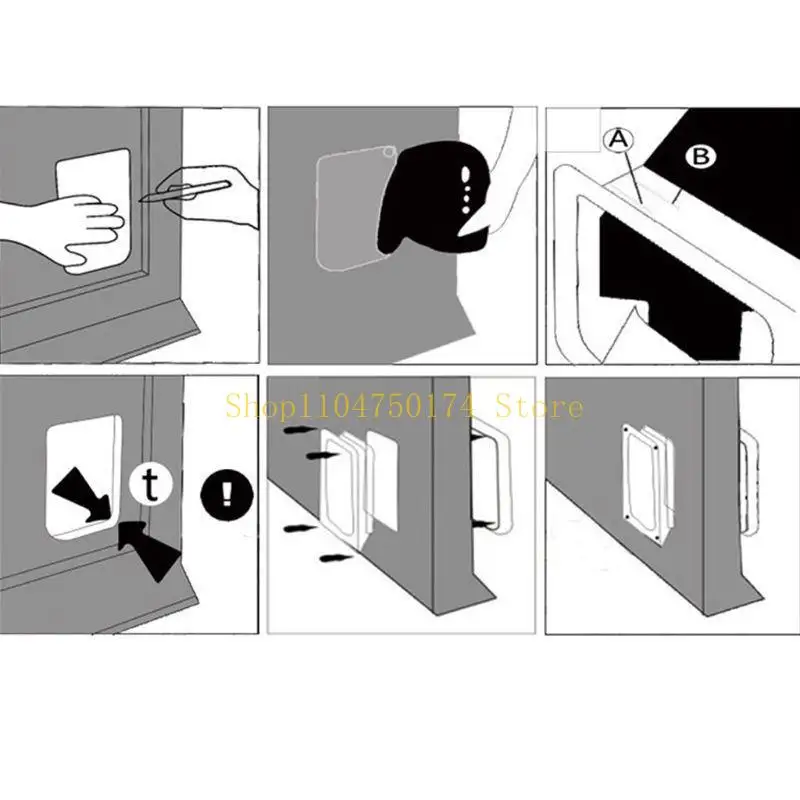 A
B
Shop1104750174 Store
t
!