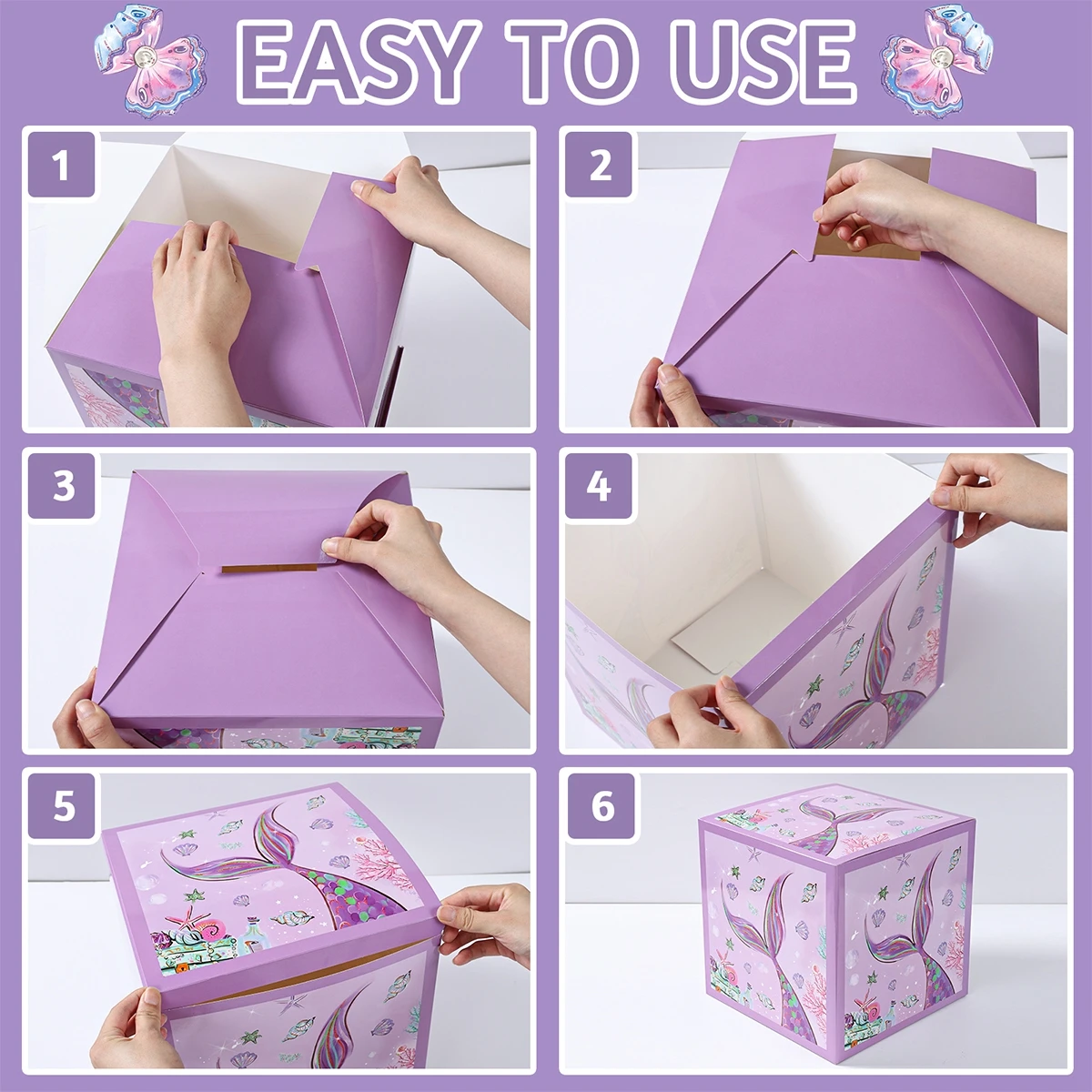 EASY TO USE

1

2

3

4

5

6