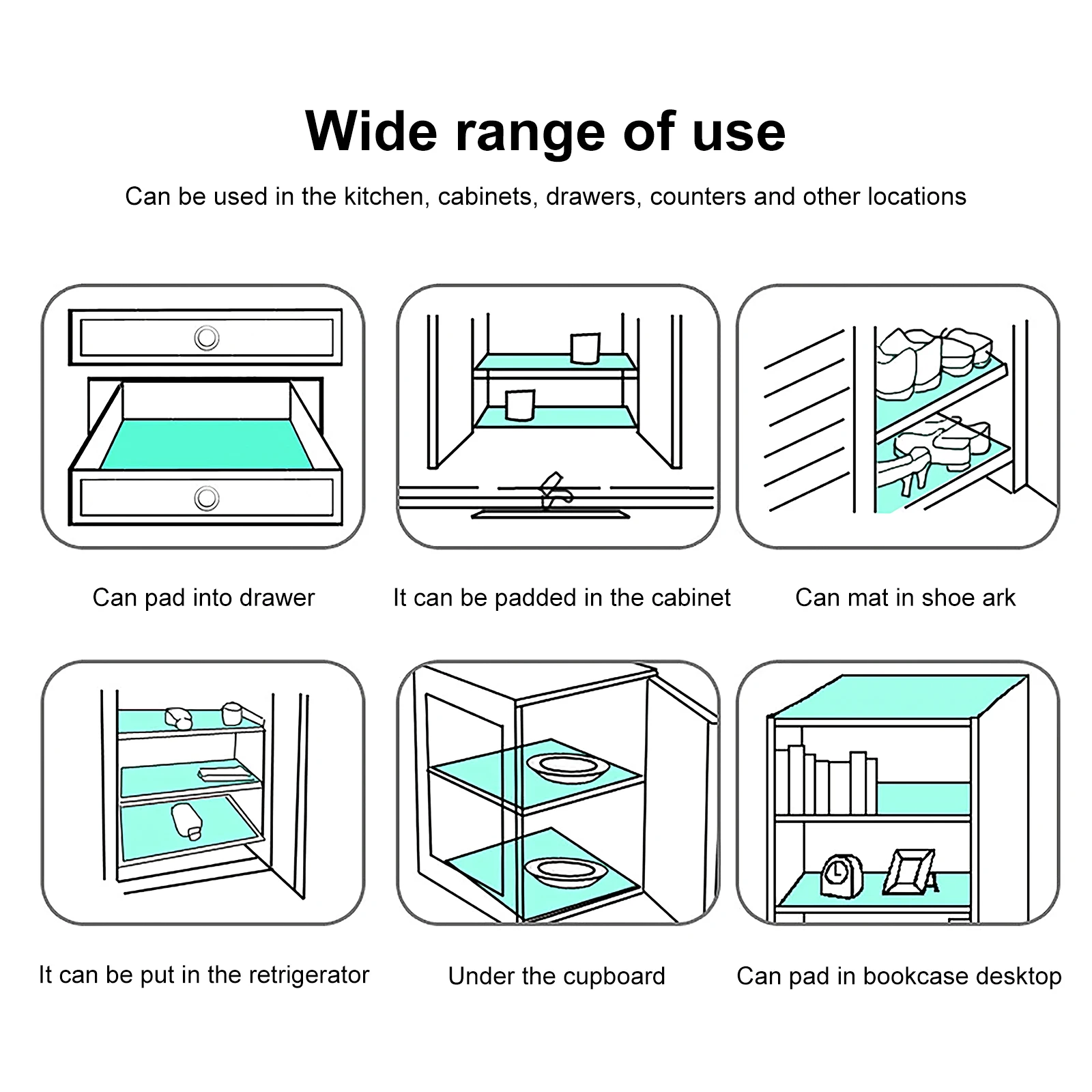 Wide range of use

Can be used in the kitchen, cabinets, drawers, counters and other locations

Can pad into drawer

It can be padded in the cabinet

Can mat in shoe ark

It can be put in the retrigerator

Under the cupboard

Can pad in bookcase desktop