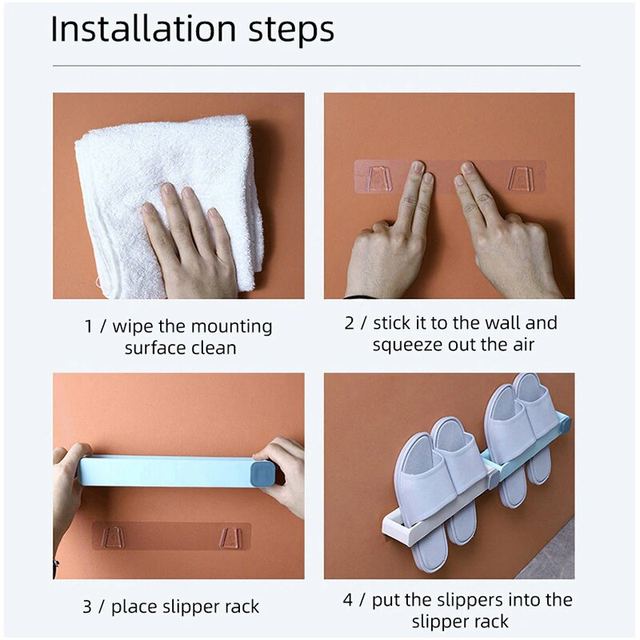 Installation steps

1 / wipe the mounting surface clean

2 / stick it to the wall and squeeze out the air

3 / place slipper rack

4 / put the slippers into the slipper rack