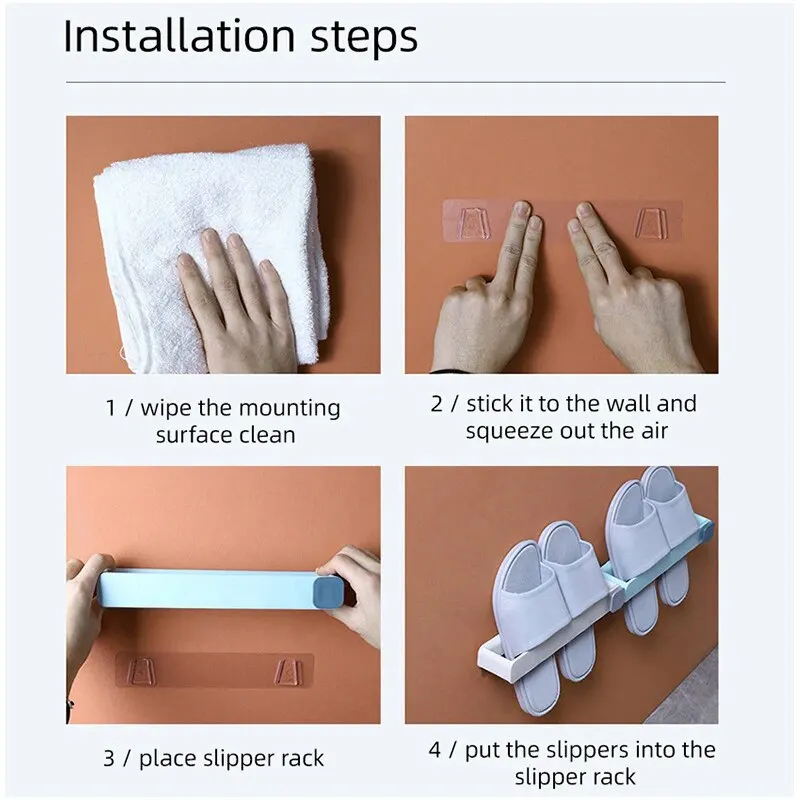 Installation steps

1 / wipe the mounting surface clean

2 / stick it to the wall and squeeze out the air

3 / place slipper rack

4 / put the slippers into the slipper rack