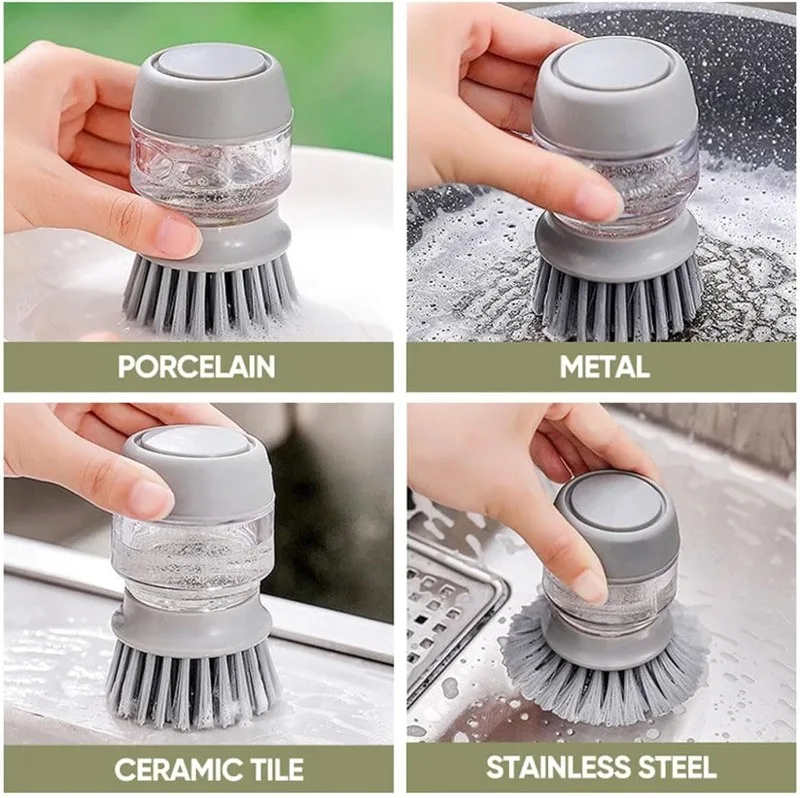 PORCELAIN

METAL

CERAMIC TILE

STAINLESS STEEL