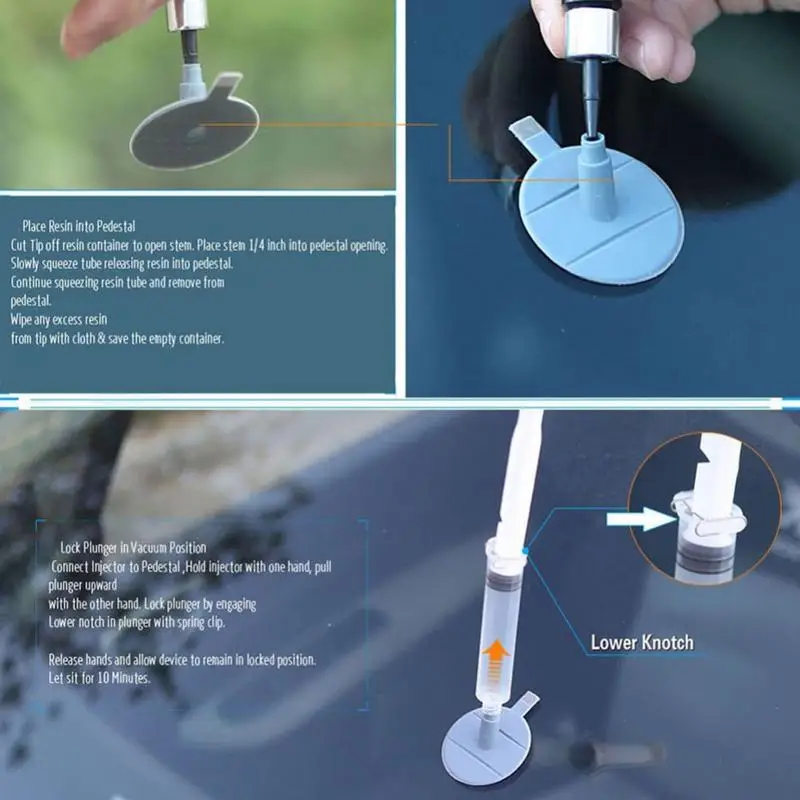 Place Resin into Pedestal
Cut Tip off resin container to open stem. Place stem 1/4 inch into pedestal opening.
Slowly squeeze tube releasing resin into pedestal.
Continue squeezing resin tube and remove from pedestal.
Wipe any excess resin from tip with cloth & save the empty container.

Lock Plunger in Vacuum Position
Connect Injector to Pedestal ,Hold injector with one hand, pull plunger upward with the other hand. Lock plunger by engaging Lower notch in plunger with spring clip.

Release hands and allow device to remain in locked position.
Let sit for 10 Minutes.

Lower Knotch