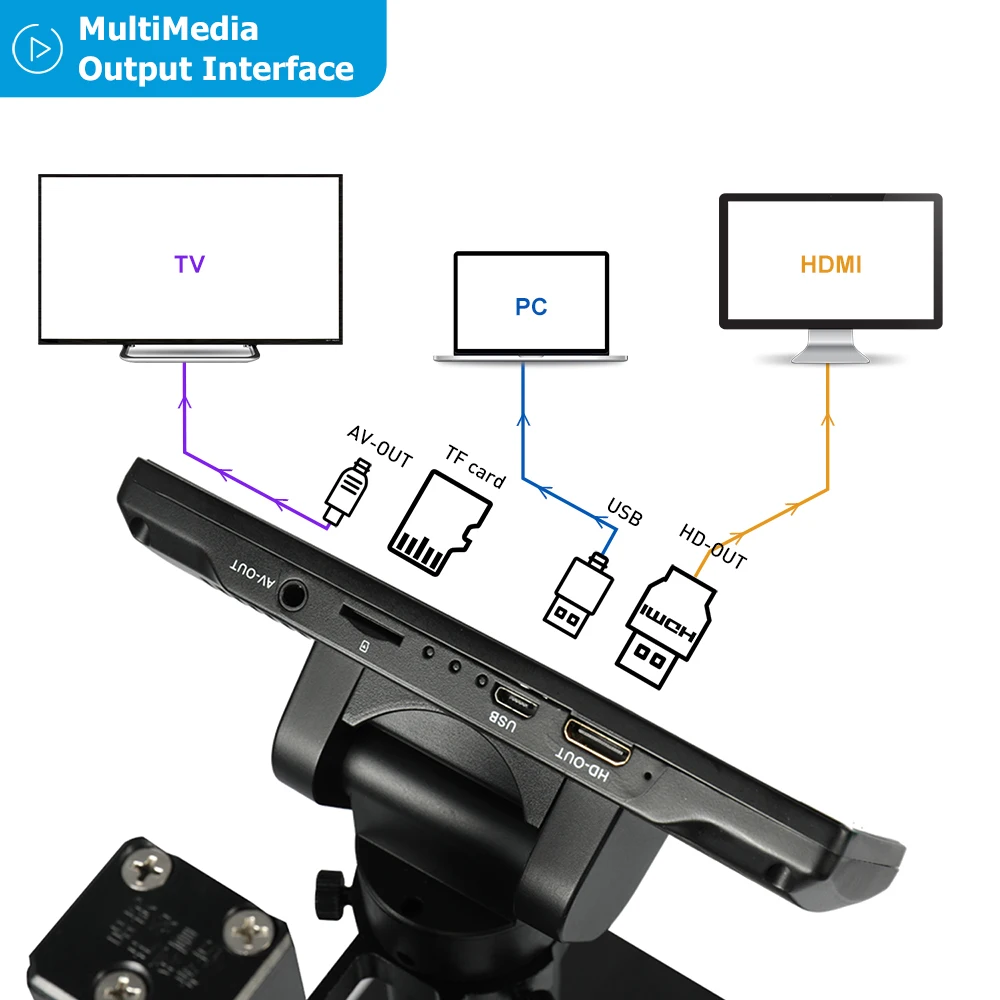 MultiMedia Output Interface

TV

PC

HDMI

AV-OUT

TF card

USB

HD-OUT

HDMI

AV-OUT

USB

HD-OUT