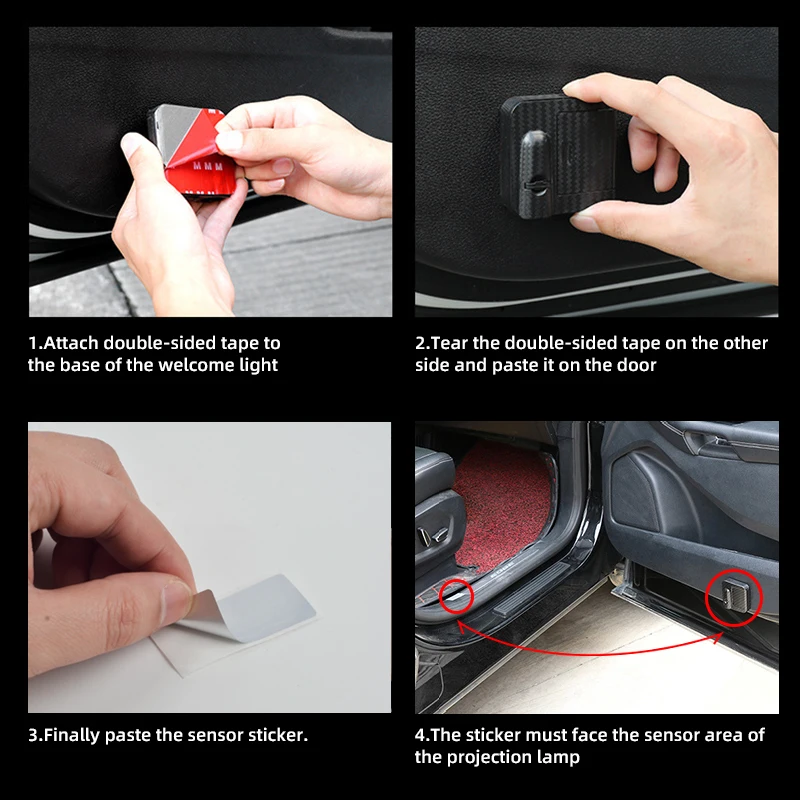 1.Attach double-sided tape to the base of the welcome light

2.Tear the double-sided tape on the other side and paste it on the door

3.Finally paste the sensor sticker.

4.The sticker must face the sensor area of the projection lamp