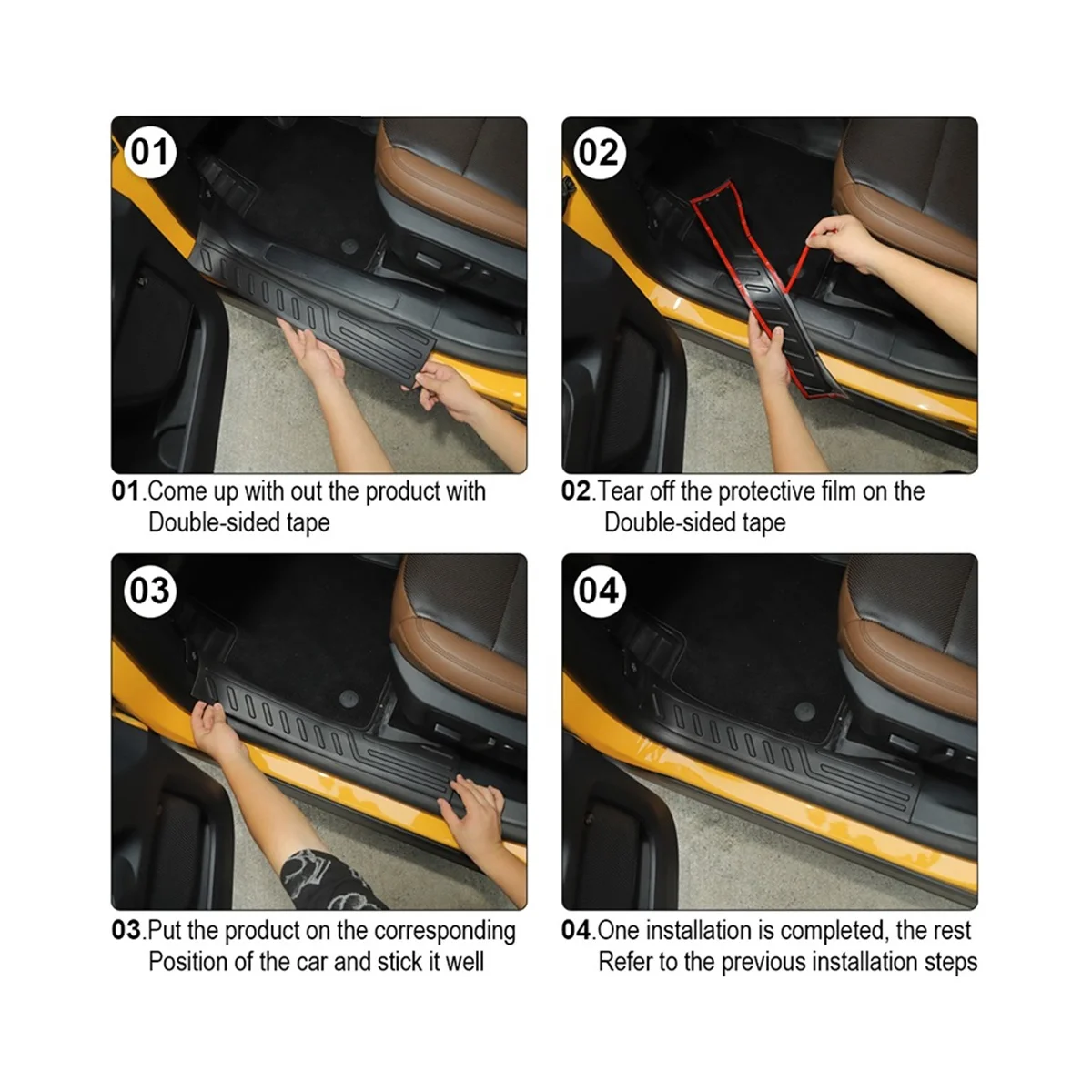 01

01.Come up with out the product with Double-sided tape

02

02.Tear off the protective film on the Double-sided tape

03

03.Put the product on the corresponding Position of the car and stick it well

04

04.One installation is completed, the rest Refer to the previous installation steps