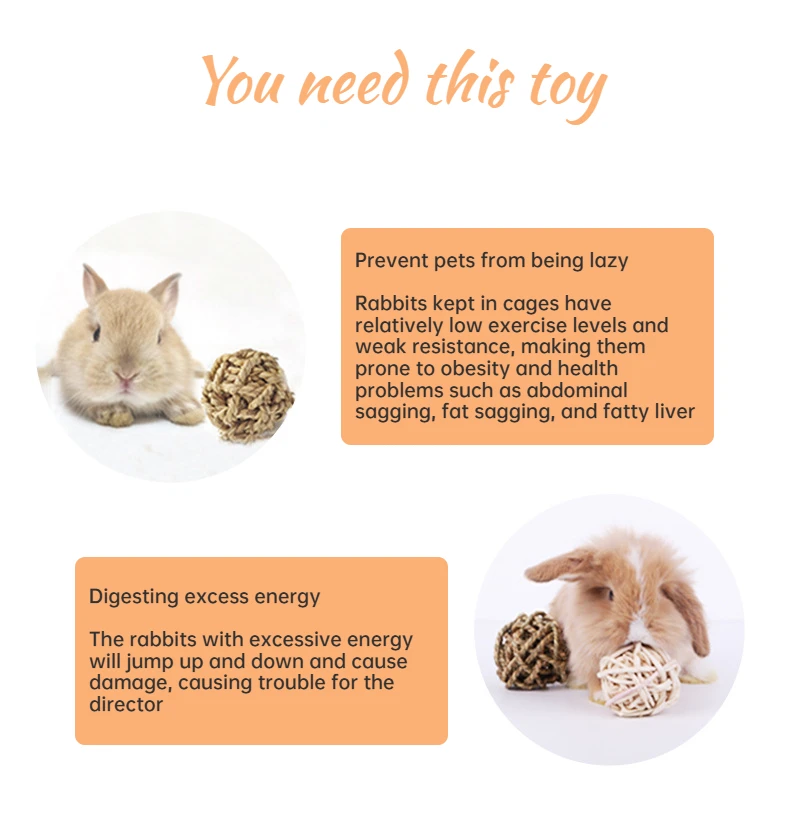 You need this toy

Prevent pets from being lazy

Rabbits kept in cages have relatively low exercise levels and weak resistance, making them prone to obesity and health problems such as abdominal sagging, fat sagging, and fatty liver

Digesting excess energy

The rabbits with excessive energy will jump up and down and cause damage, causing trouble for the director