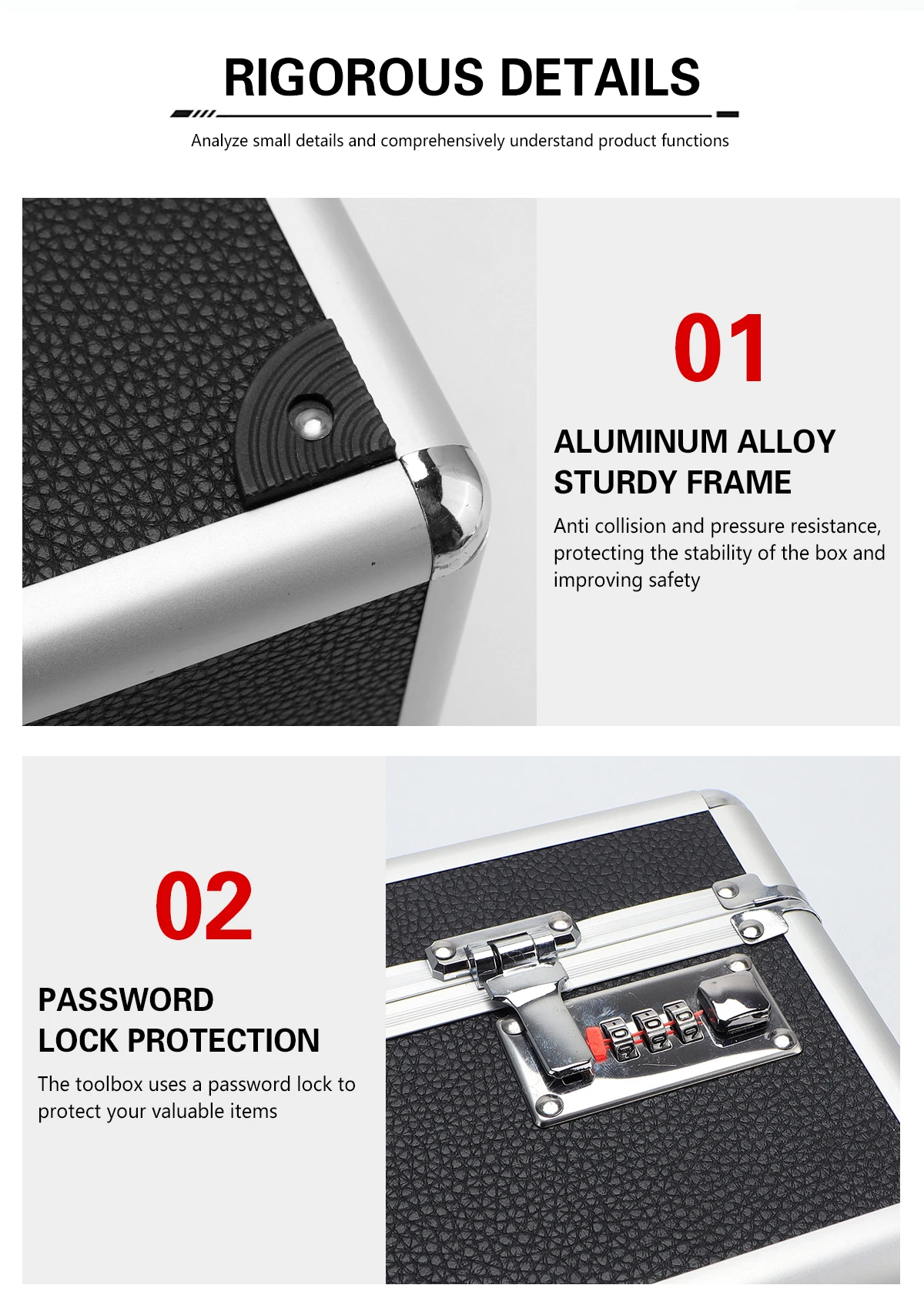 RIGOROUS DETAILS

Analyze small details and comprehensively understand product functions

01

ALUMINUM ALLOY STURDY FRAME

Anti collision and pressure resistance, protecting the stability of the box and improving safety

02

PASSWORD LOCK PROTECTION

The toolbox uses a password lock to protect your valuable items