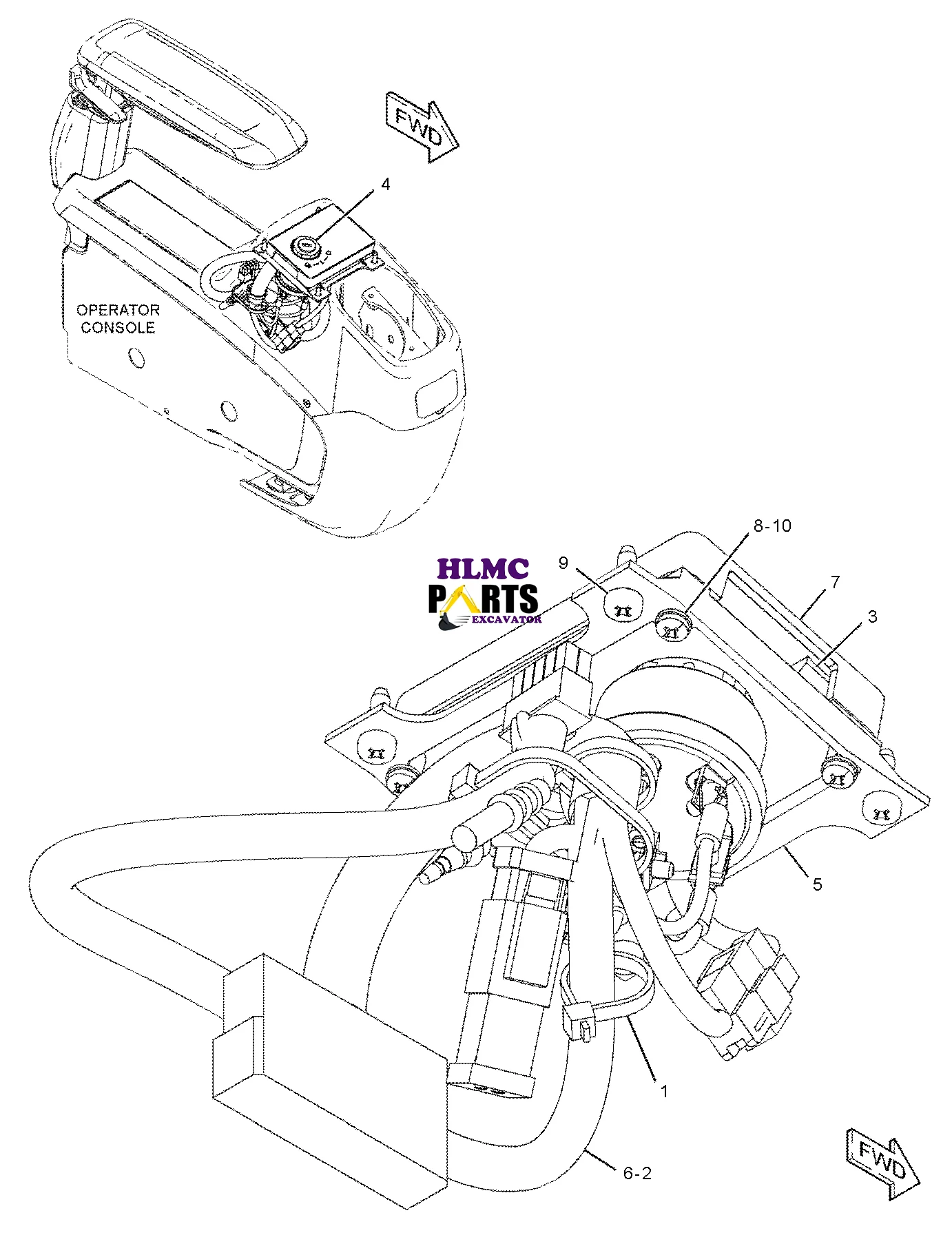 FWD

4

OPERATOR CONSOLE

HLMC
PARTS
EXCAVATOR

9

8-10

7

3

5

1

6-2

FWD