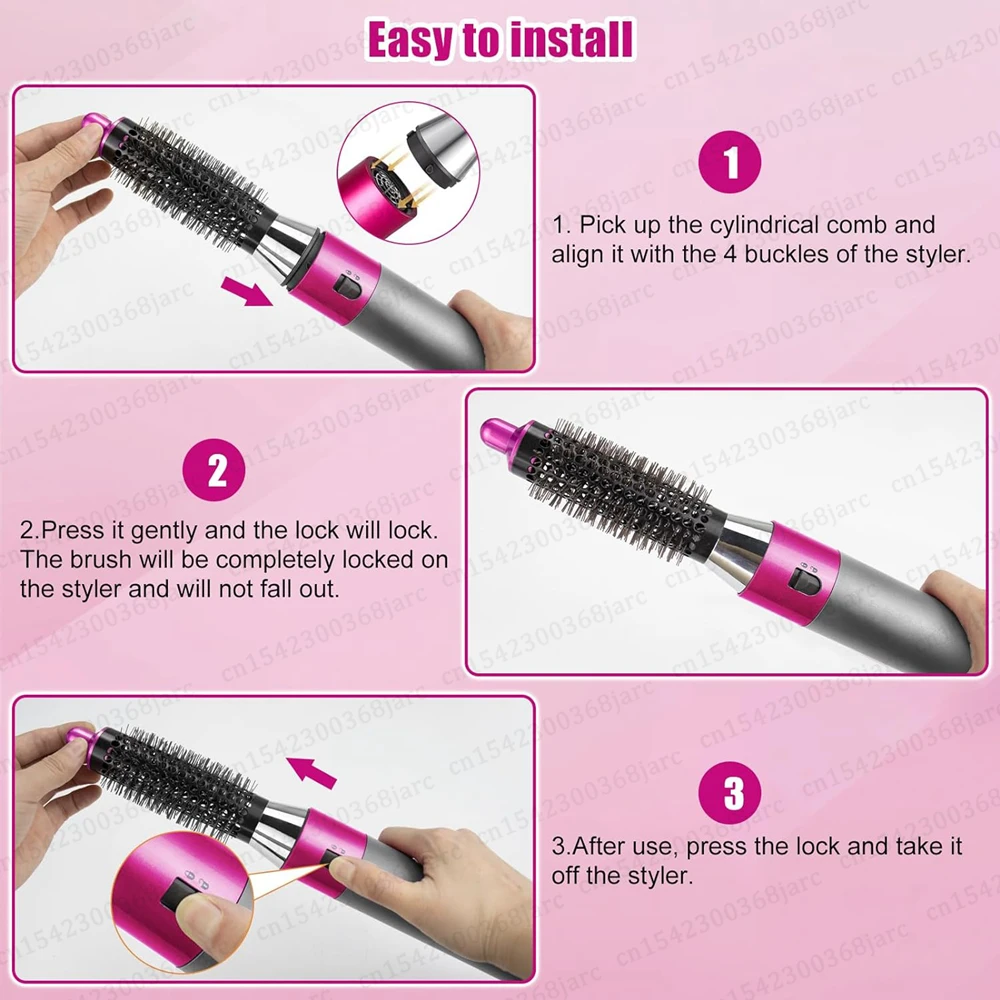 Easy to install

1

1. Pick up the cylindrical comb and align it with the 4 buckles of the styler.

2

2.Press it gently and the lock will lock. The brush will be completely locked on the styler and will not fall out.

3

3.After use, press the lock and take it off the styler.

cn1542300368jarc