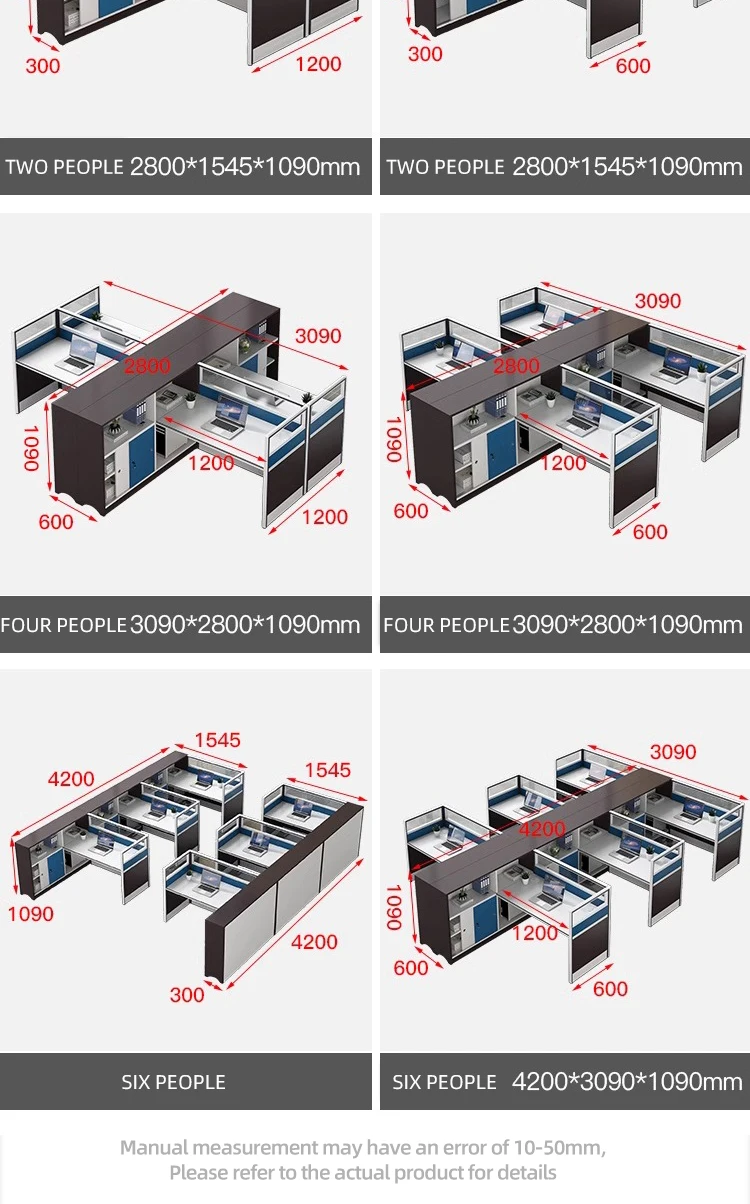 300
1200
TWO PEOPLE 2800*1545*1090mm

300
600
TWO PEOPLE 2800*1545*1090mm

3090
2800
1090
1200
600
1200
FOUR PEOPLE 3090*2800*1090mm

3090
2800
1090
1200
600
600
FOUR PEOPLE 3090*2800*1090mm

1545
4200
1545
1090
4200
300
SIX PEOPLE

3090
4200
1090
1200
600
600
SIX PEOPLE 4200*3090*1090mm

Manual measurement may have an error of 10-50mm, Please refer to the actual product for details