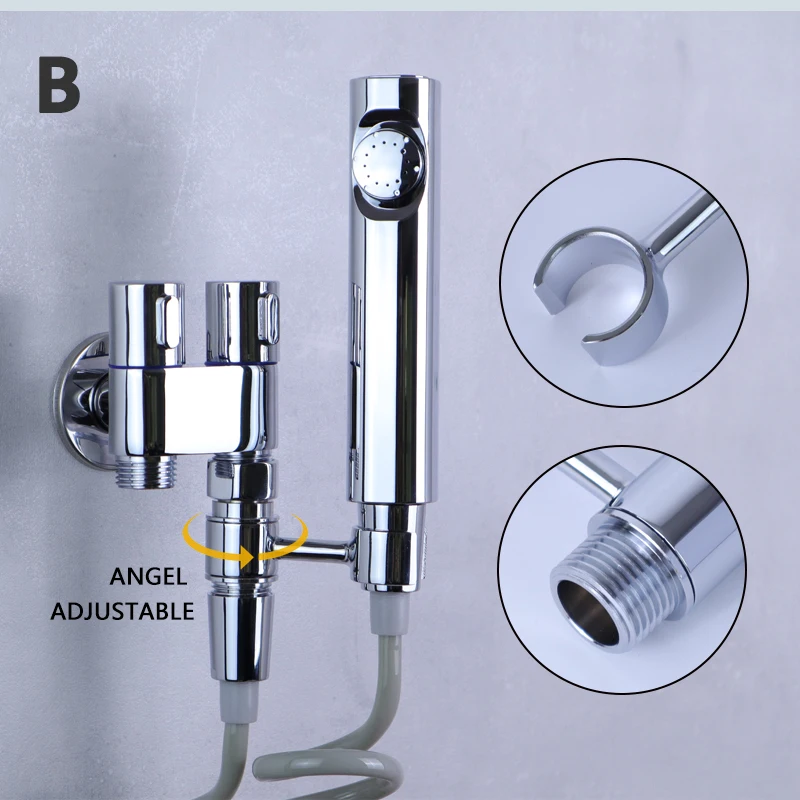 B

ANGEL
ADJUSTABLE