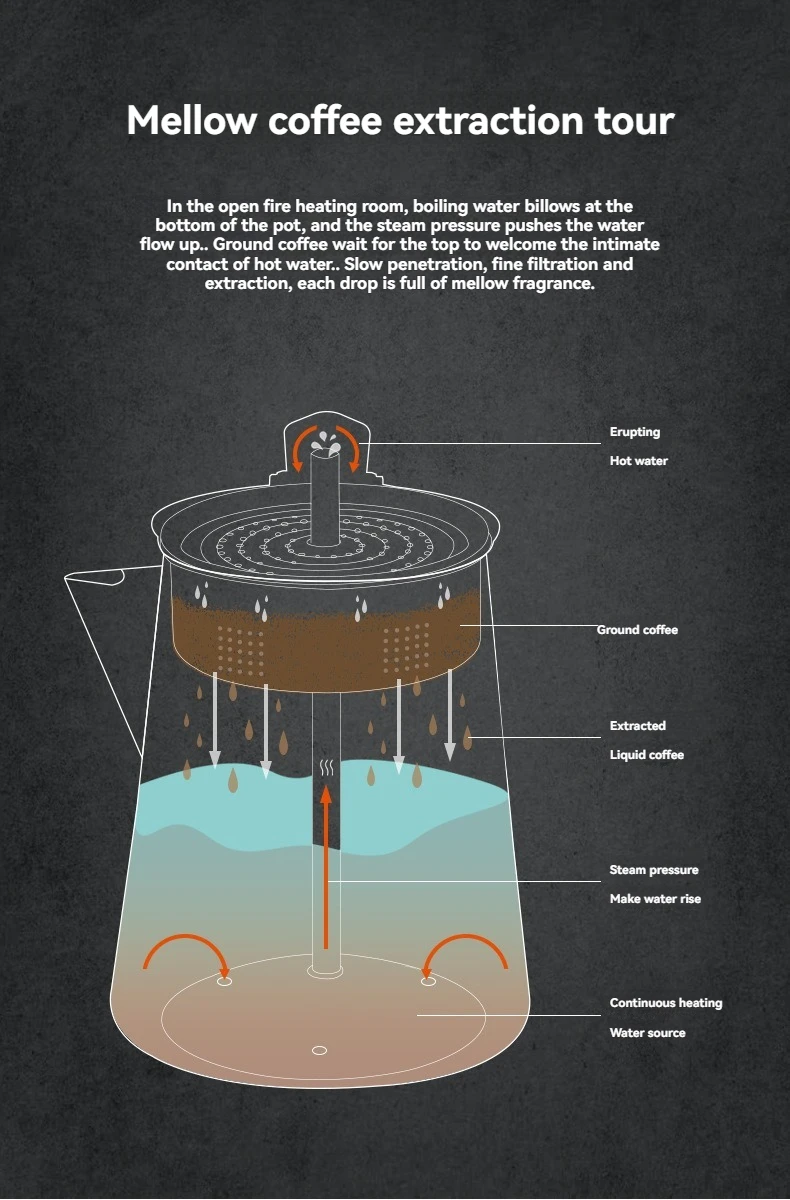 Mellow coffee extraction tour

In the open fire heating room, boiling water billows at the bottom of the pot, and the steam pressure pushes the water flow up.. Ground coffee wait for the top to welcome the intimate contact of hot water.. Slow penetration, fine filtration and extraction, each drop is full of mellow fragrance.

Erupting
Hot water

Ground coffee

Extracted
Liquid coffee

Steam pressure
Make water rise

Continuous heating
Water source