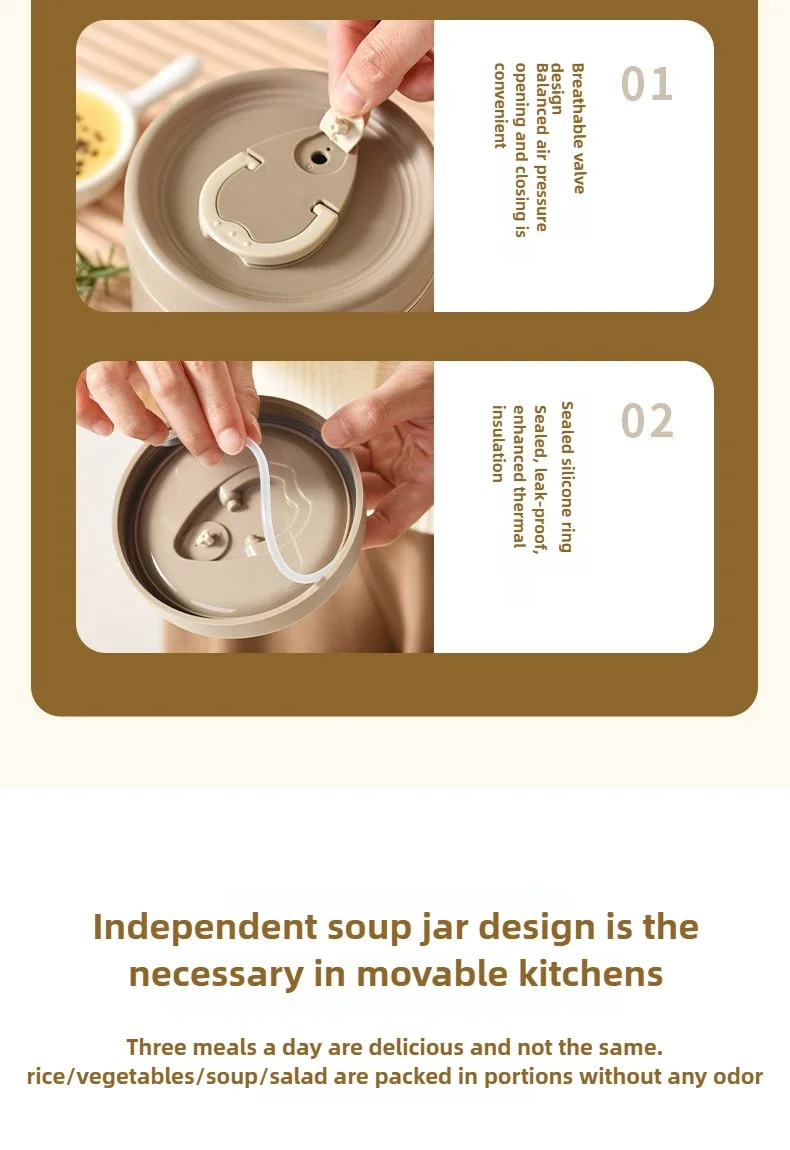 01

Breathable valve design
Balanced air pressure opening and closing is convenient

02

Sealed silicone ring
Sealed, leak-proof, enhanced thermal insulation

Independent soup jar design is the necessary in movable kitchens

Three meals a day are delicious and not the same.
rice/vegetables/soup/salad are packed in portions without any odor