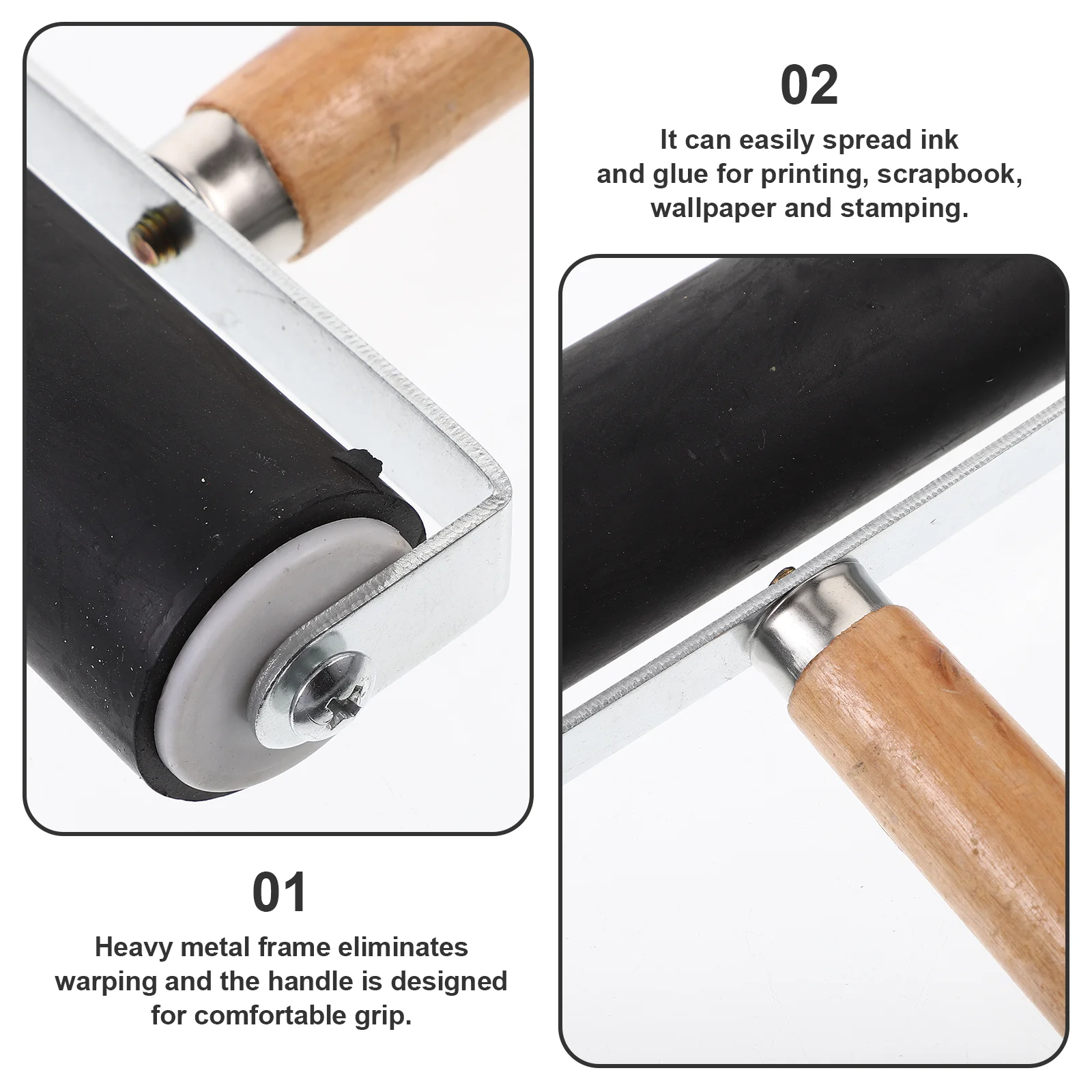 02

It can easily spread ink and glue for printing, scrapbook, wallpaper and stamping.

01

Heavy metal frame eliminates warping and the handle is designed for comfortable grip.