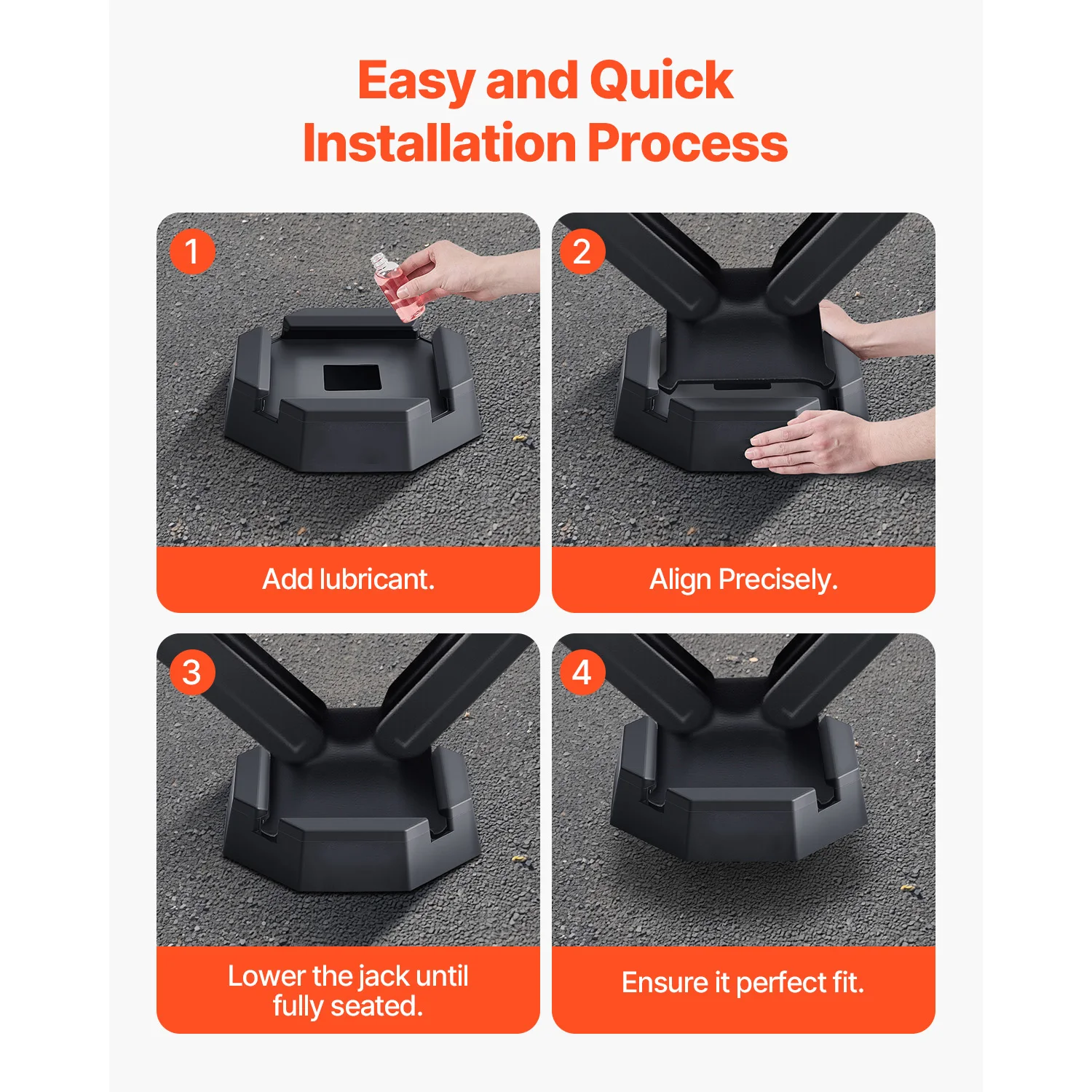 Easy and Quick Installation Process

1

Add lubricant.

2

Align Precisely.

3

Lower the jack until fully seated.

4

Ensure it perfect fit.