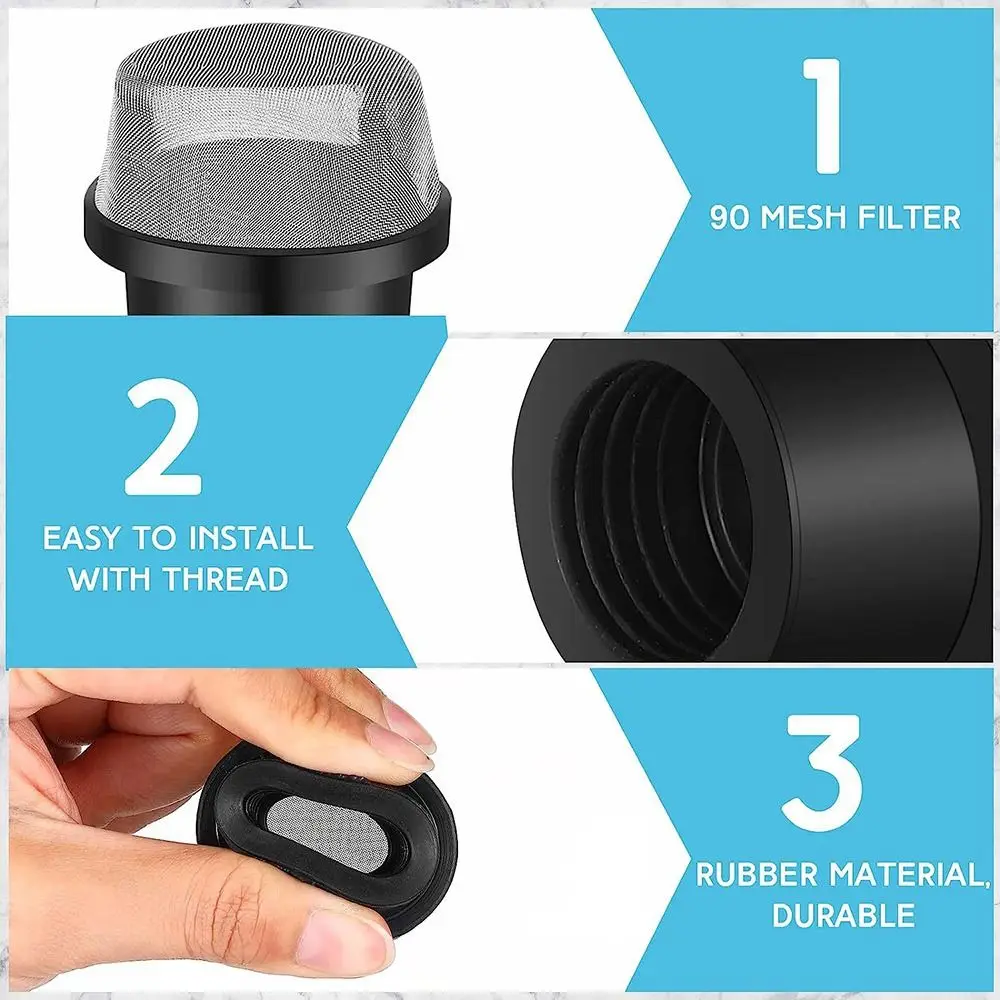 1
90 MESH FILTER

2
EASY TO INSTALL WITH THREAD

3
RUBBER MATERIAL, DURABLE