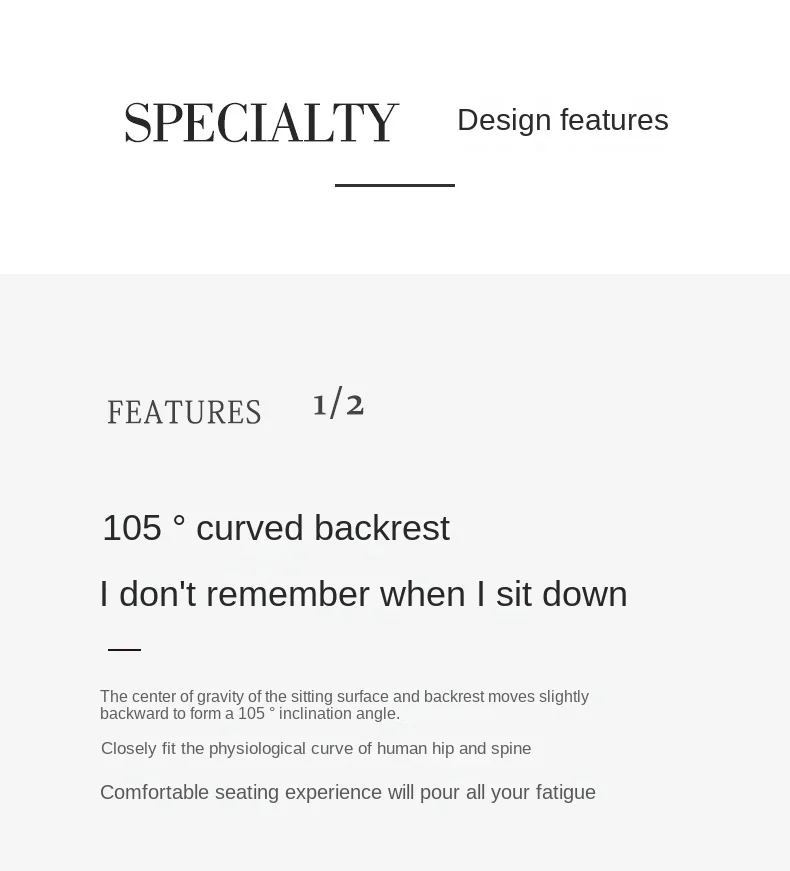 SPECIALTY Design features

FEATURES 1/2

105 ° curved backrest

I don't remember when I sit down

The center of gravity of the sitting surface and backrest moves slightly backward to form a 105 ° inclination angle.

Closely fit the physiological curve of human hip and spine

Comfortable seating experience will pour all your fatigue