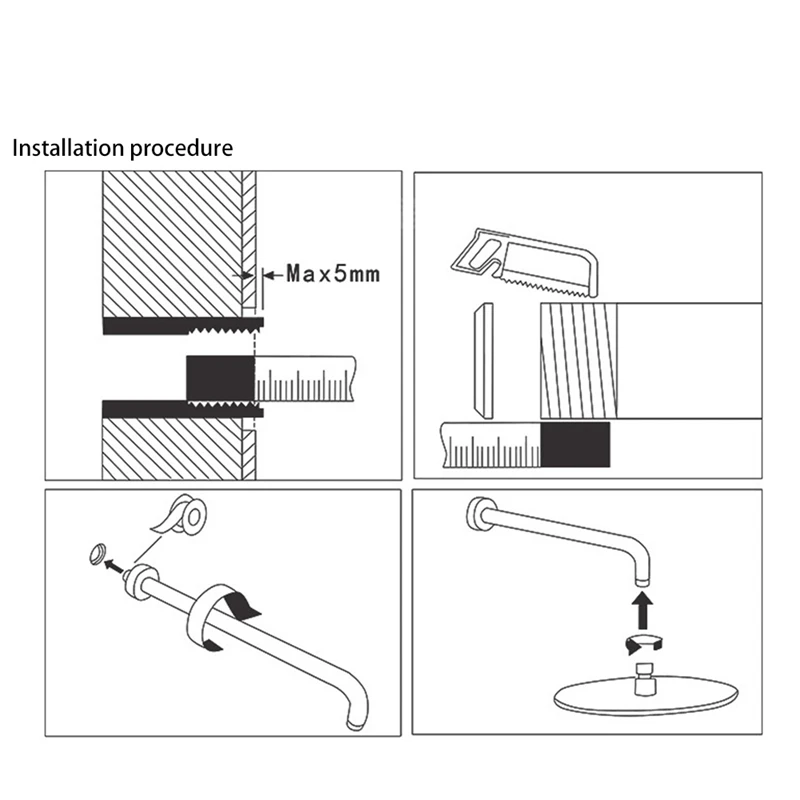 Installation procedure

Max5mm