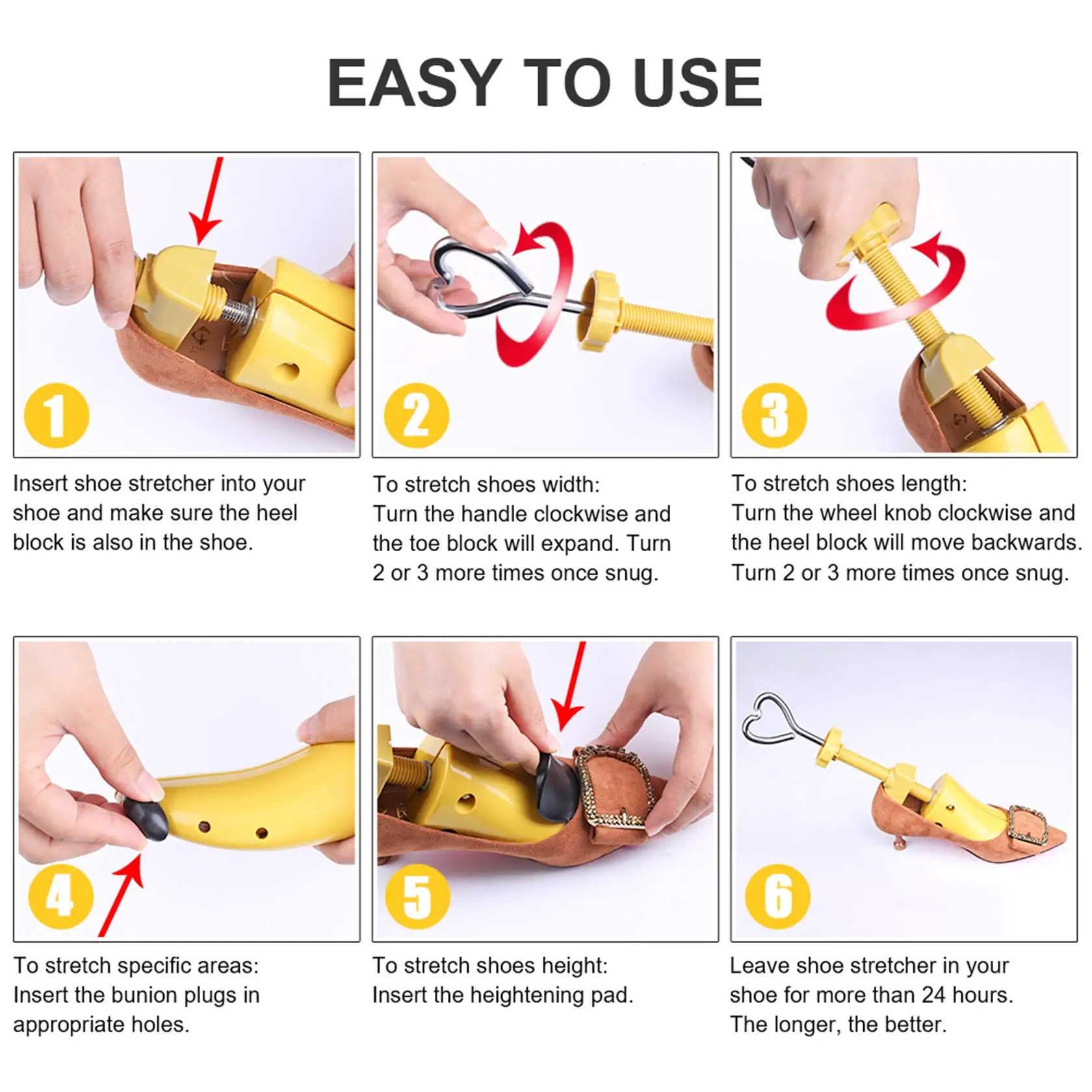 EASY TO USE

1

Insert shoe stretcher into your shoe and make sure the heel block is also in the shoe.

2

To stretch shoes width:
Turn the handle clockwise and the toe block will expand. Turn 2 or 3 more times once snug.

3

To stretch shoes length:
Turn the wheel knob clockwise and the heel block will move backwards. Turn 2 or 3 more times once snug.

4

To stretch specific areas:
Insert the bunion plugs in appropriate holes.

5

To stretch shoes height:
Insert the heightening pad.

6

Leave shoe stretcher in your shoe for more than 24 hours. The longer, the better.