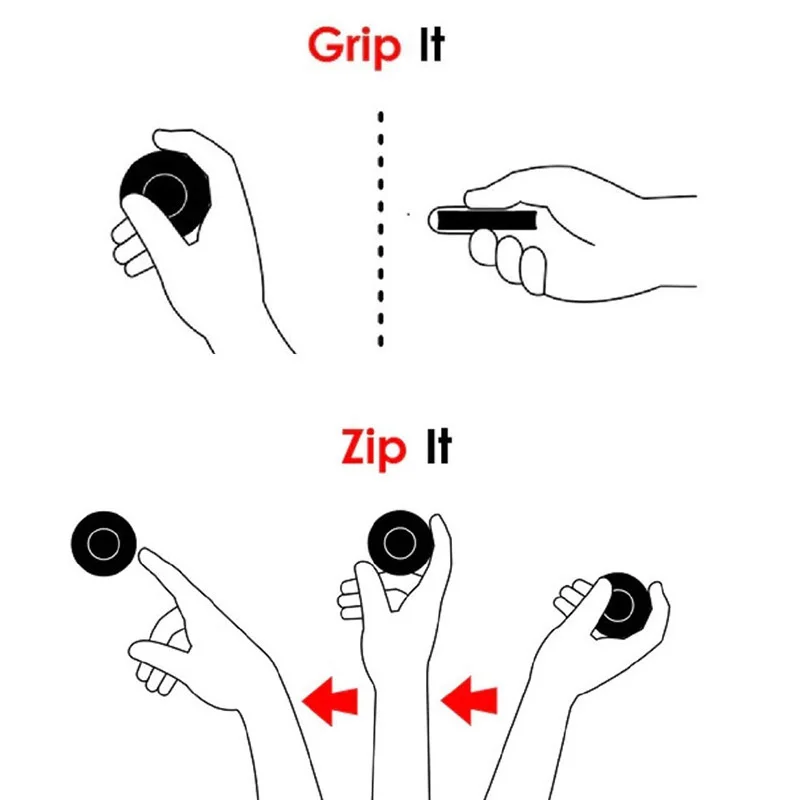 Grip It

Zip It