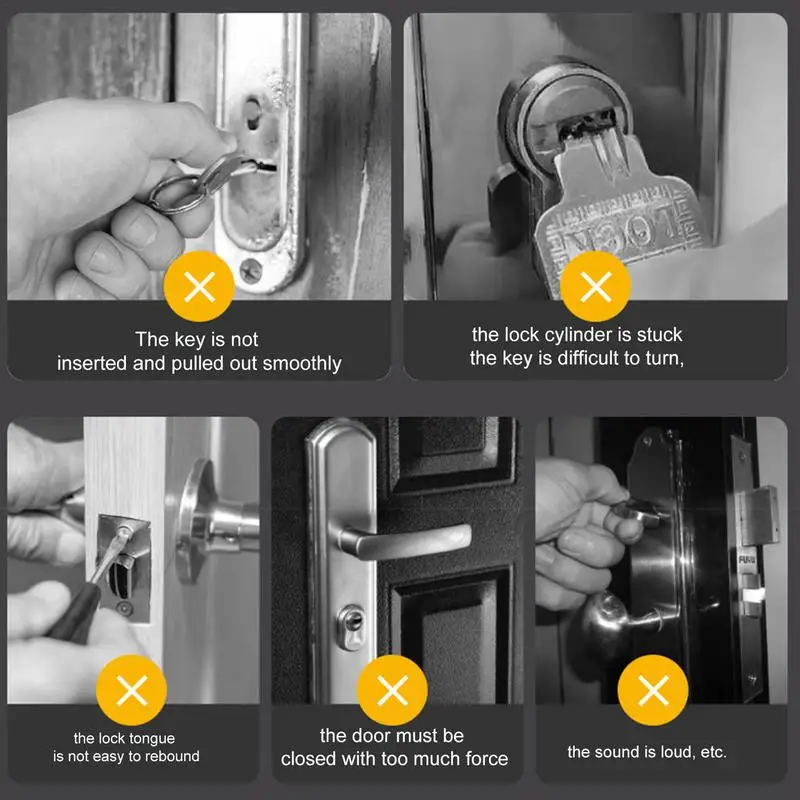 The key is not inserted and pulled out smoothly

LOCK

the lock cylinder is stuck the key is difficult to turn,

the lock tongue is not easy to rebound

the door must be closed with too much force

the sound is loud, etc.