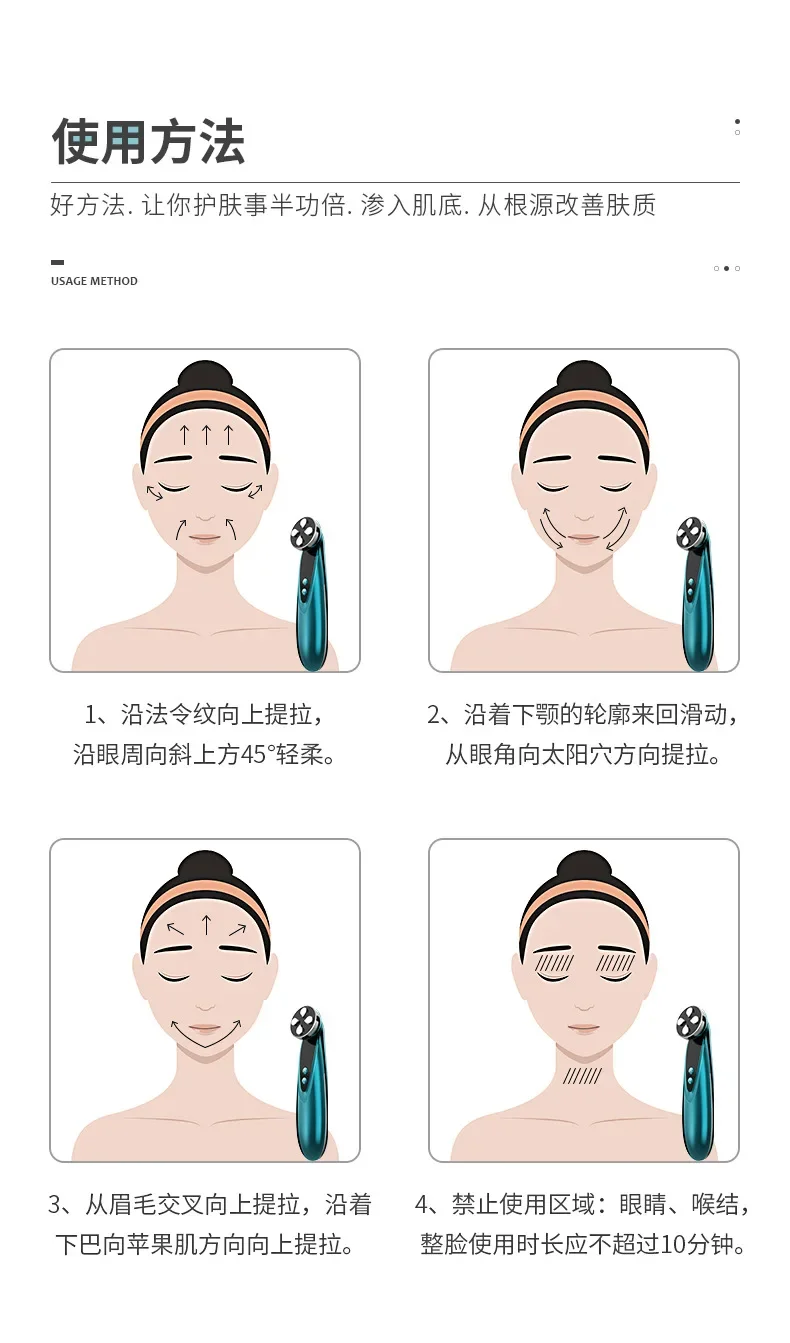 使用方法

好方法. 让你护肤事半功倍. 渗入肌底. 从根源改善肤质

USAGE METHOD

1、沿法令纹向上提拉，沿眼周向斜上方45°轻柔。

2、沿着下颚的轮廓来回滑动，从眼角向太阳穴方向提拉。

3、从眉毛交叉向上提拉，沿着下巴向苹果肌方向向上提拉。

4、禁止使用区域：眼睛、喉结，整脸使用时长应不超过10分钟。