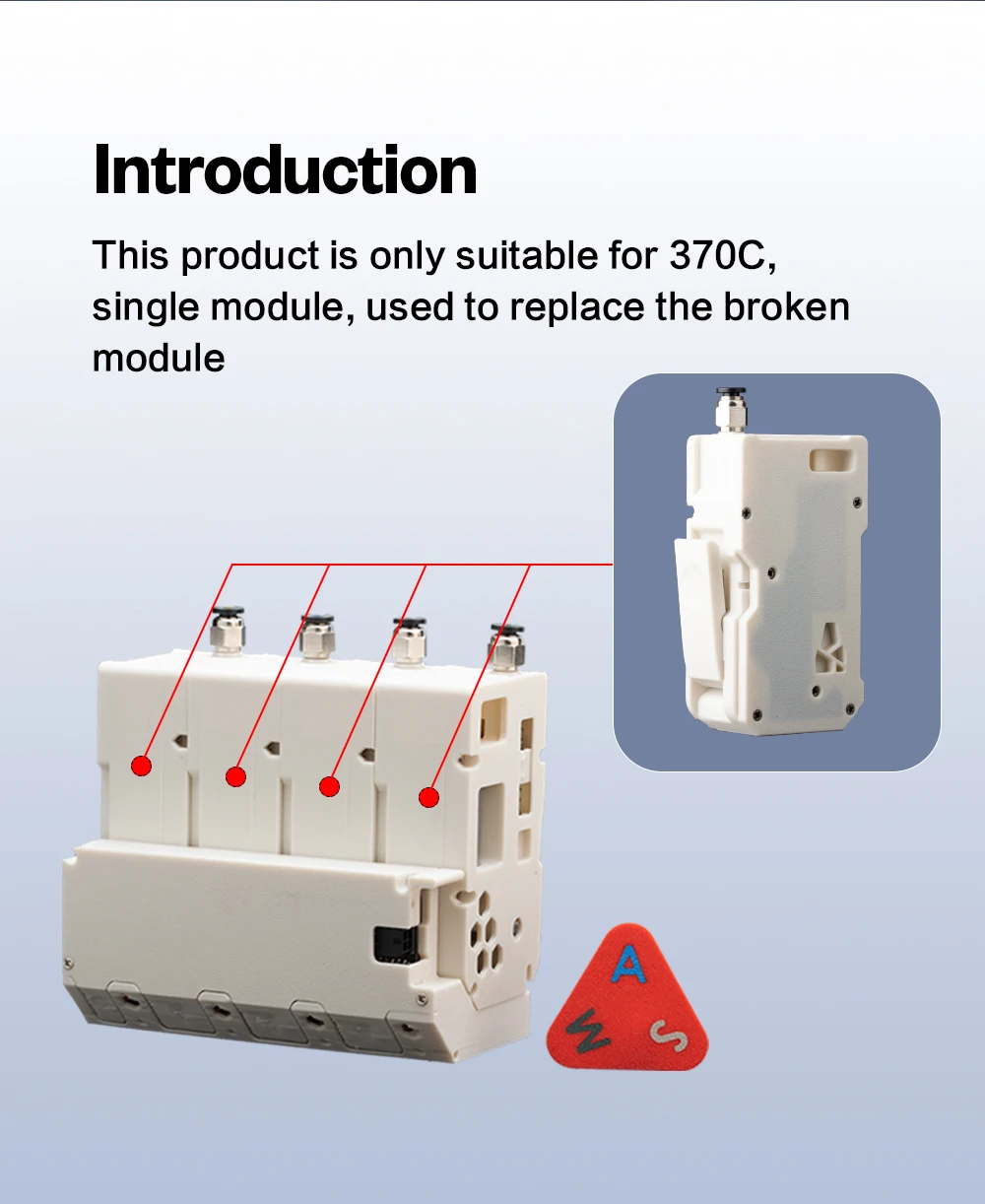 Introduction

This product is only suitable for 370C, single module, used to replace the broken module

A
W
S