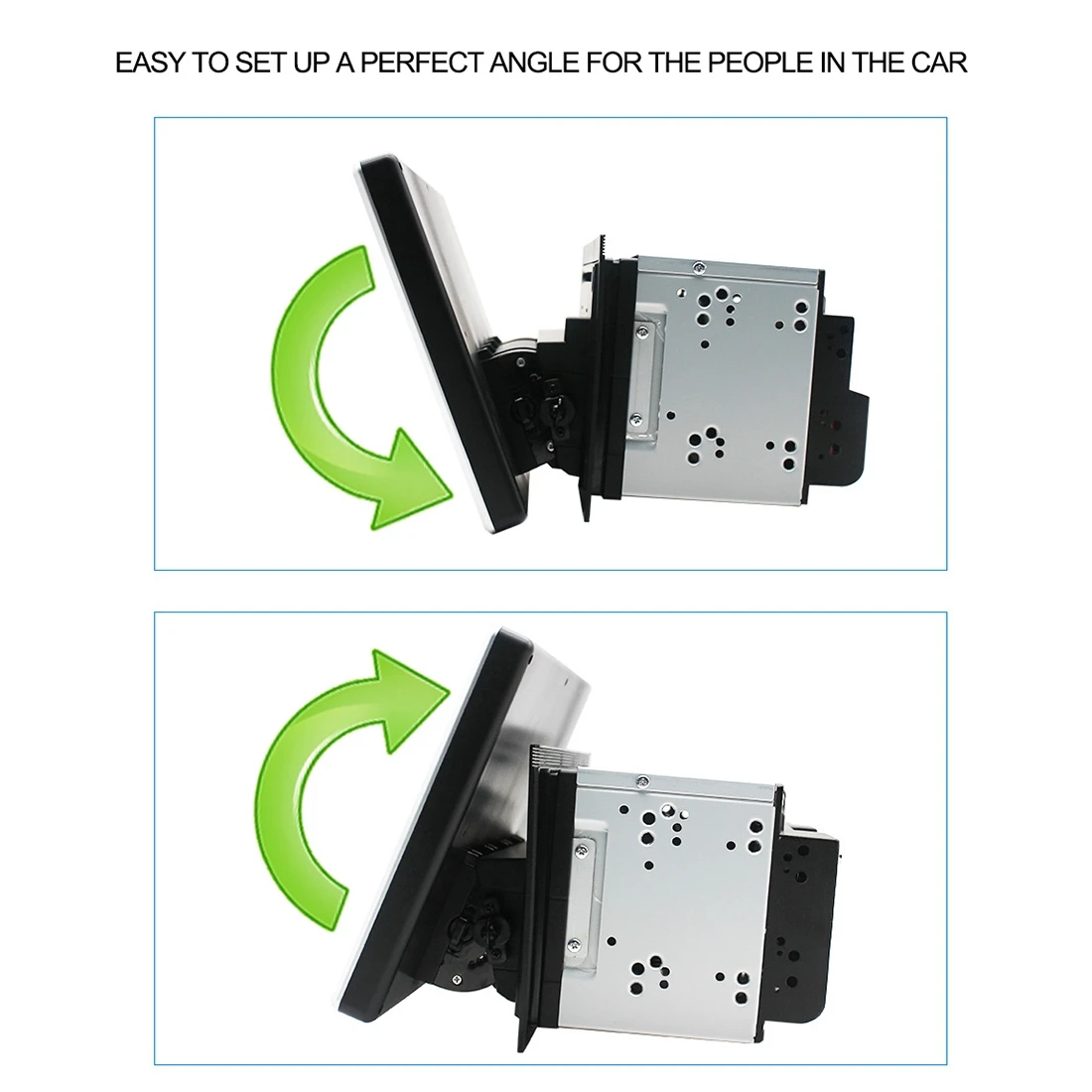 EASY TO SET UP A PERFECT ANGLE FOR THE PEOPLE IN THE CAR