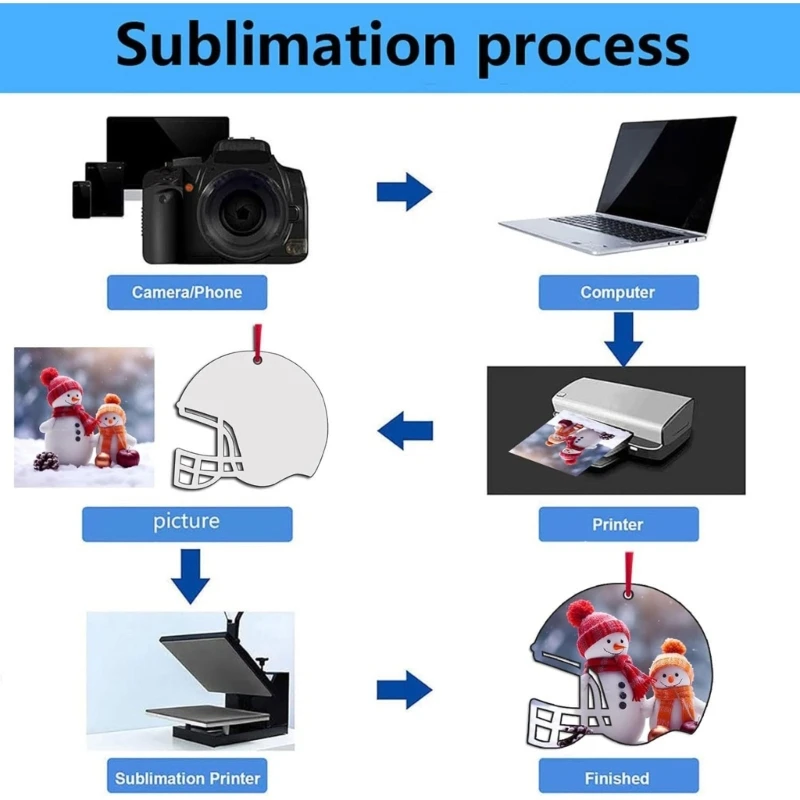 Sublimation process

Camera/Phone

Computer

Printer

picture

Sublimation Printer

Finished