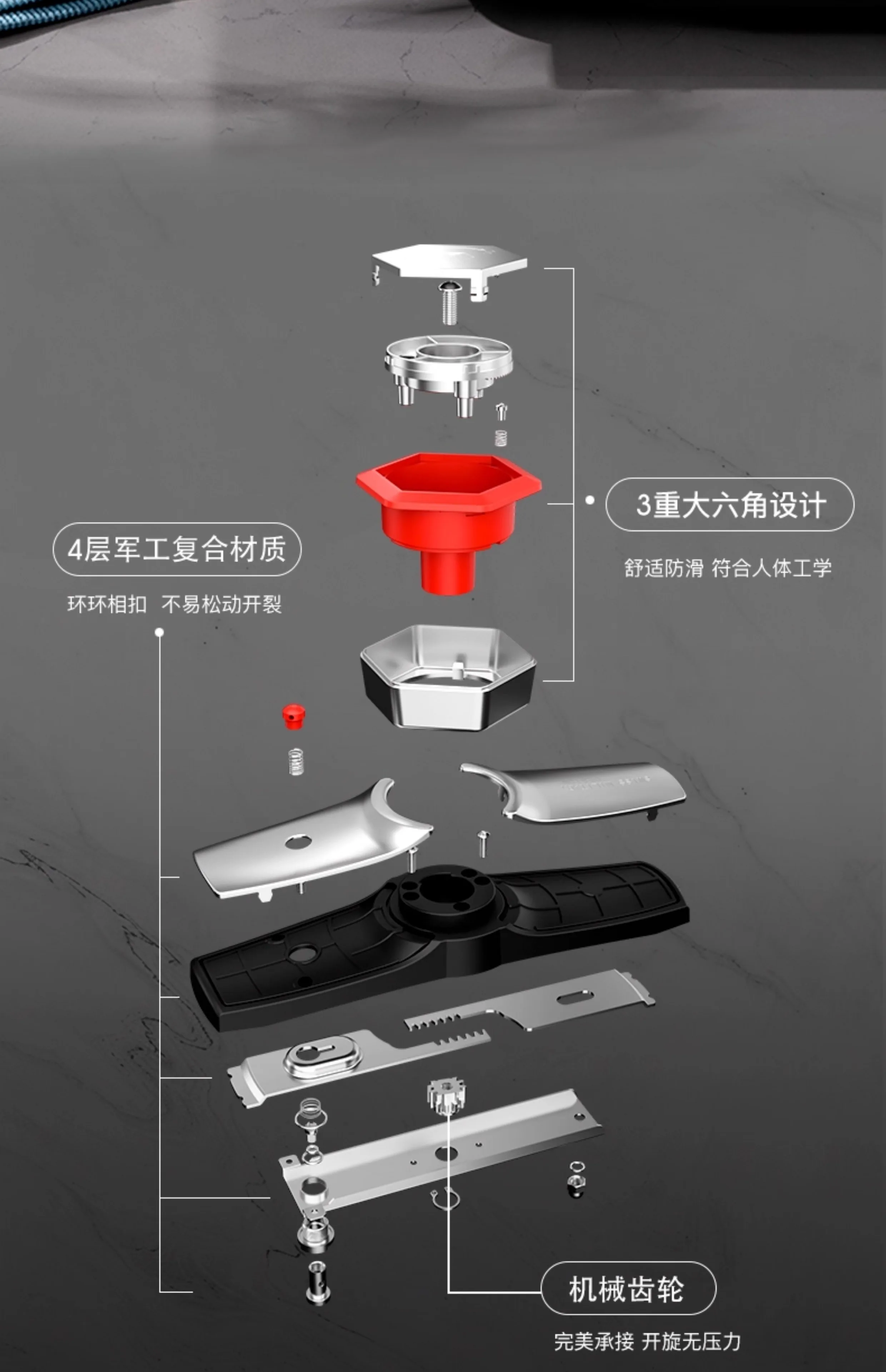 3重大六角设计

舒适防滑 符合人体工学

4层军工复合材质

环环相扣 不易松动开裂

机械齿轮

完美承接 开旋无压力