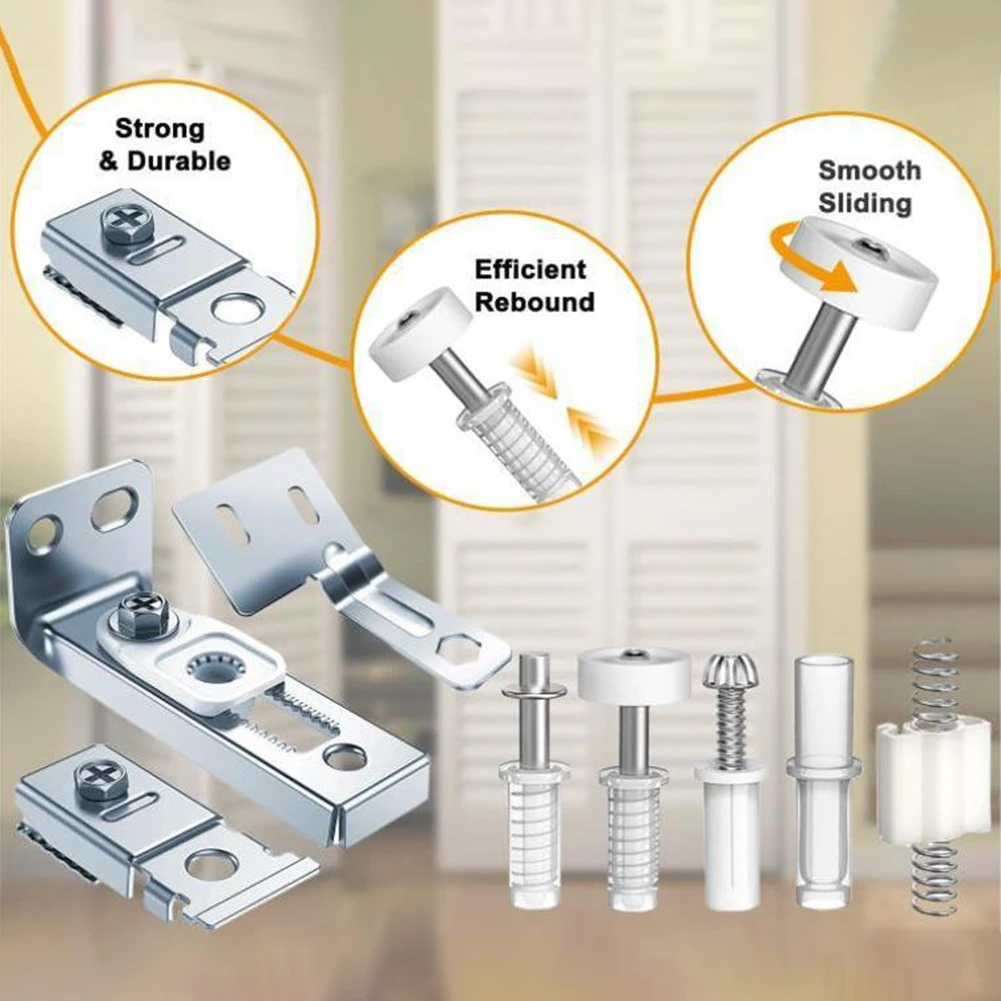 Strong & Durable

Efficient Rebound

Smooth Sliding